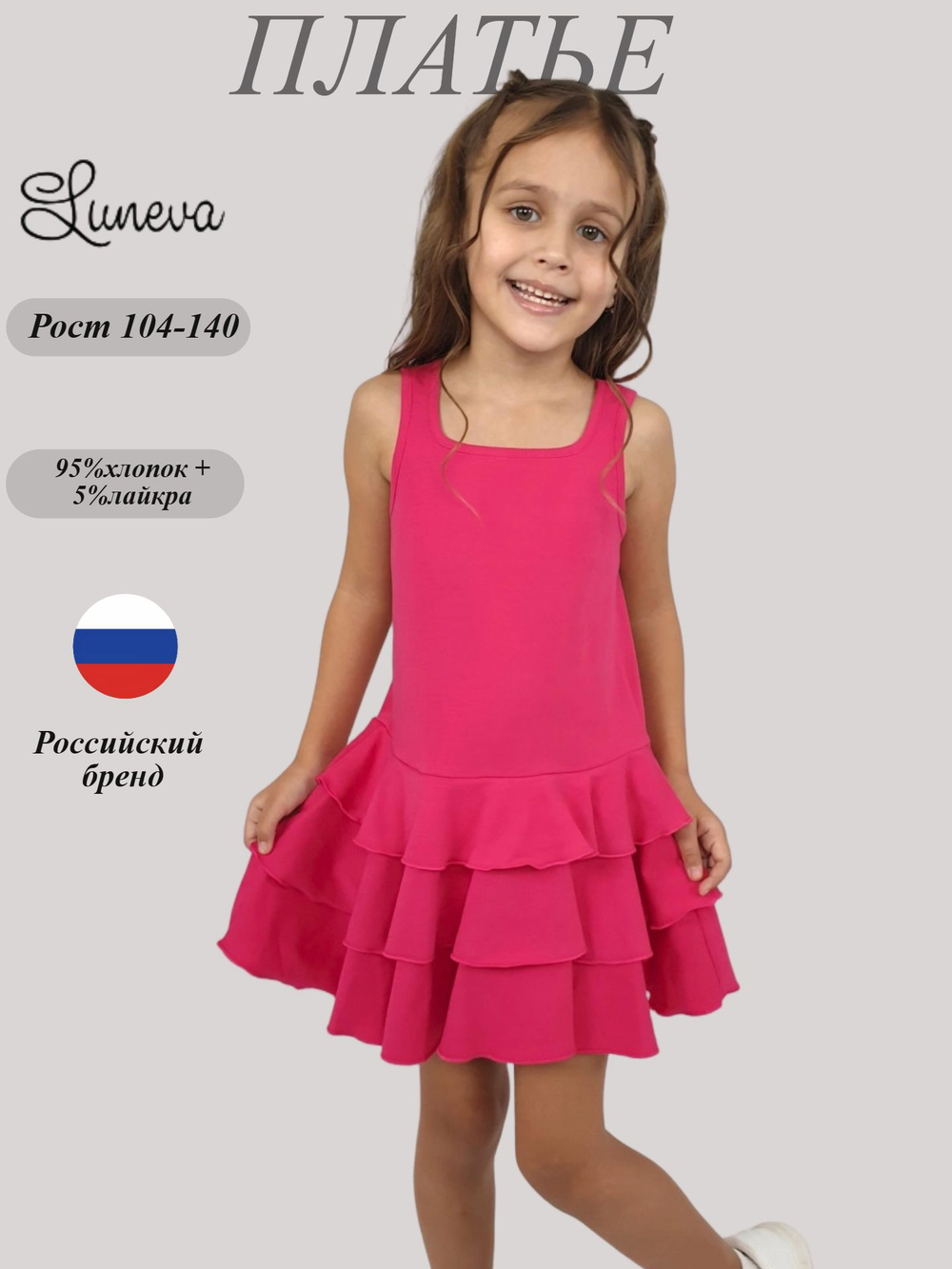 ПЛАТЬЕ

Luneva

Рост 104-140

95%хлопок + 5%лайкра

Российский бренд