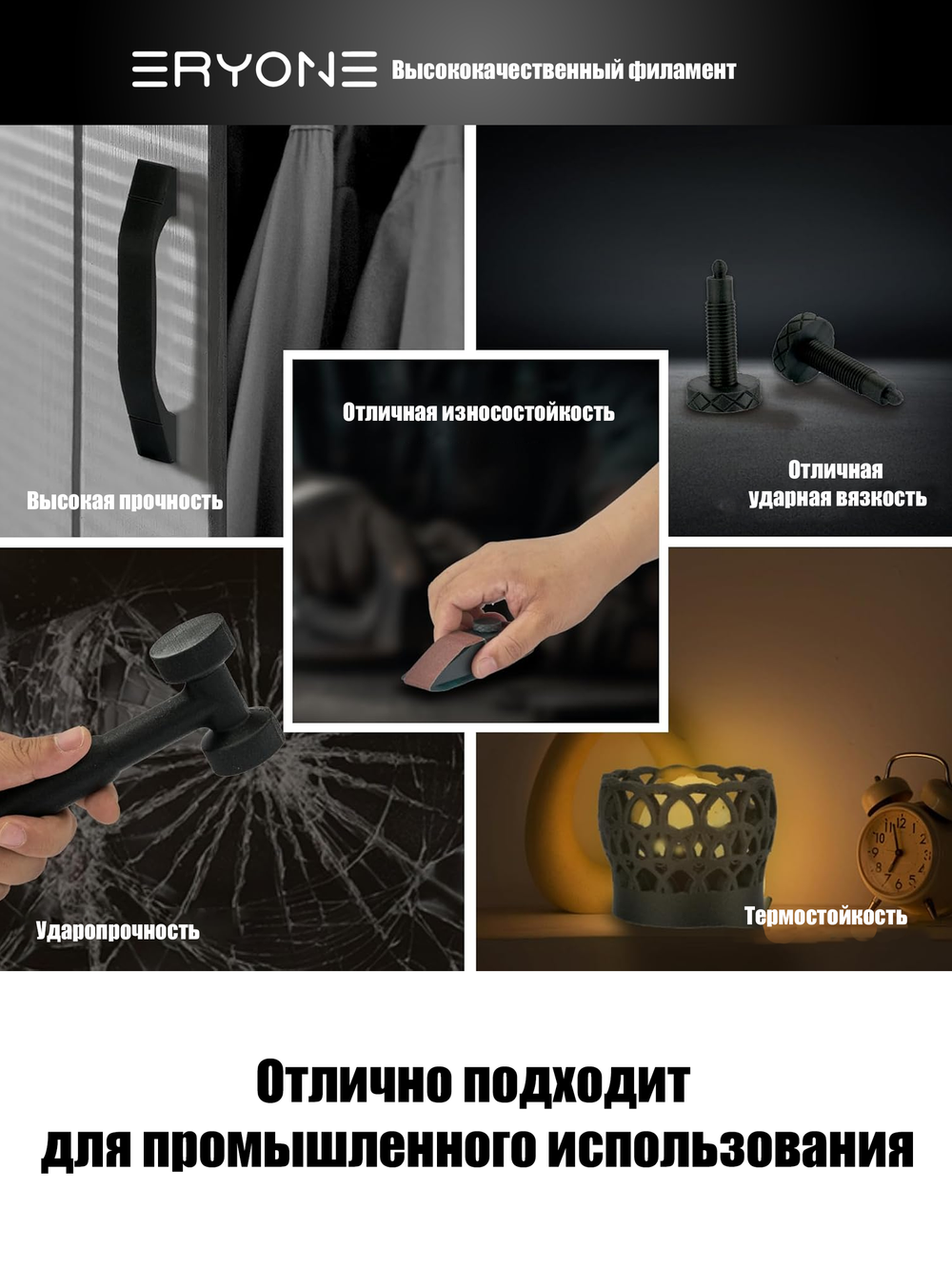 ERYONE Высококачественный филамент

Высокая прочность

Отличная износостойкость

Отличная ударная вязкость

Ударопрочность

Термостойкость

Отлично подходит для промышленного использования