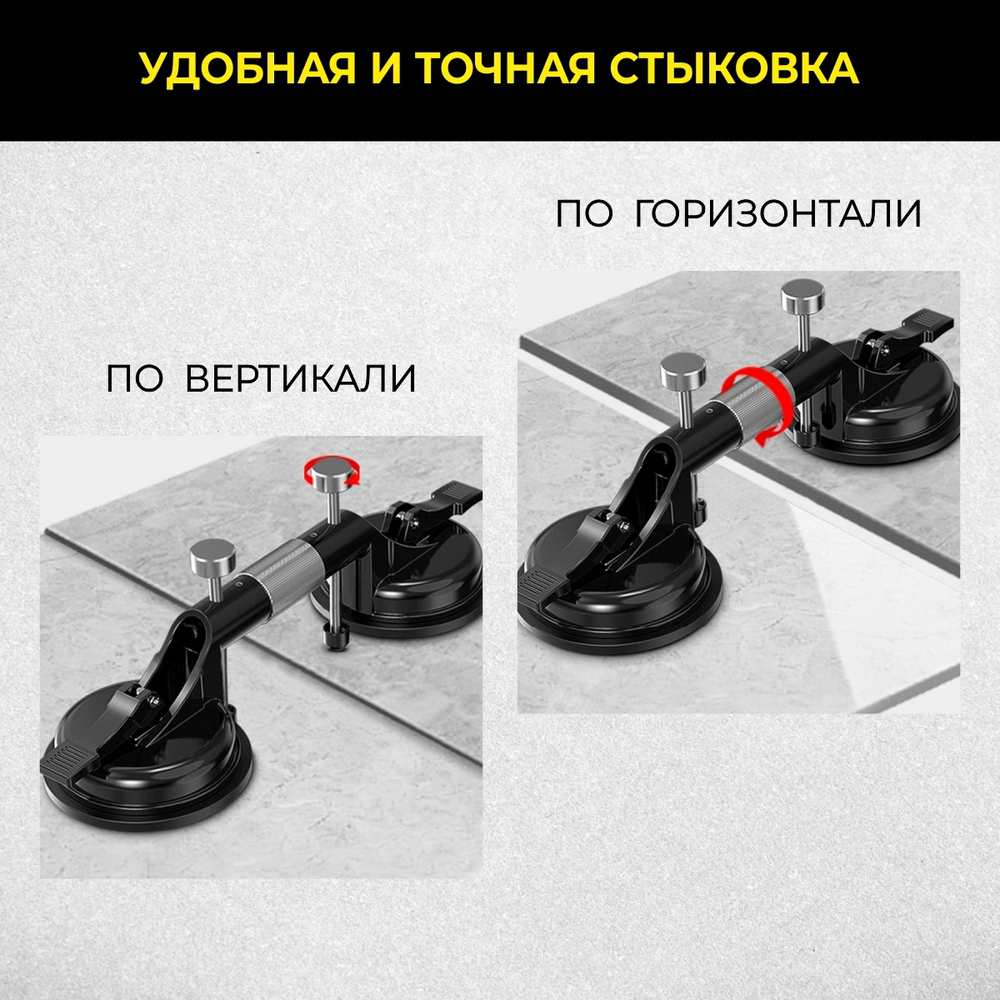 УДОБНАЯ И ТОЧНАЯ СТЫКОВКА

ПО ГОРИЗОНТАЛИ

ПО ВЕРТИКАЛИ