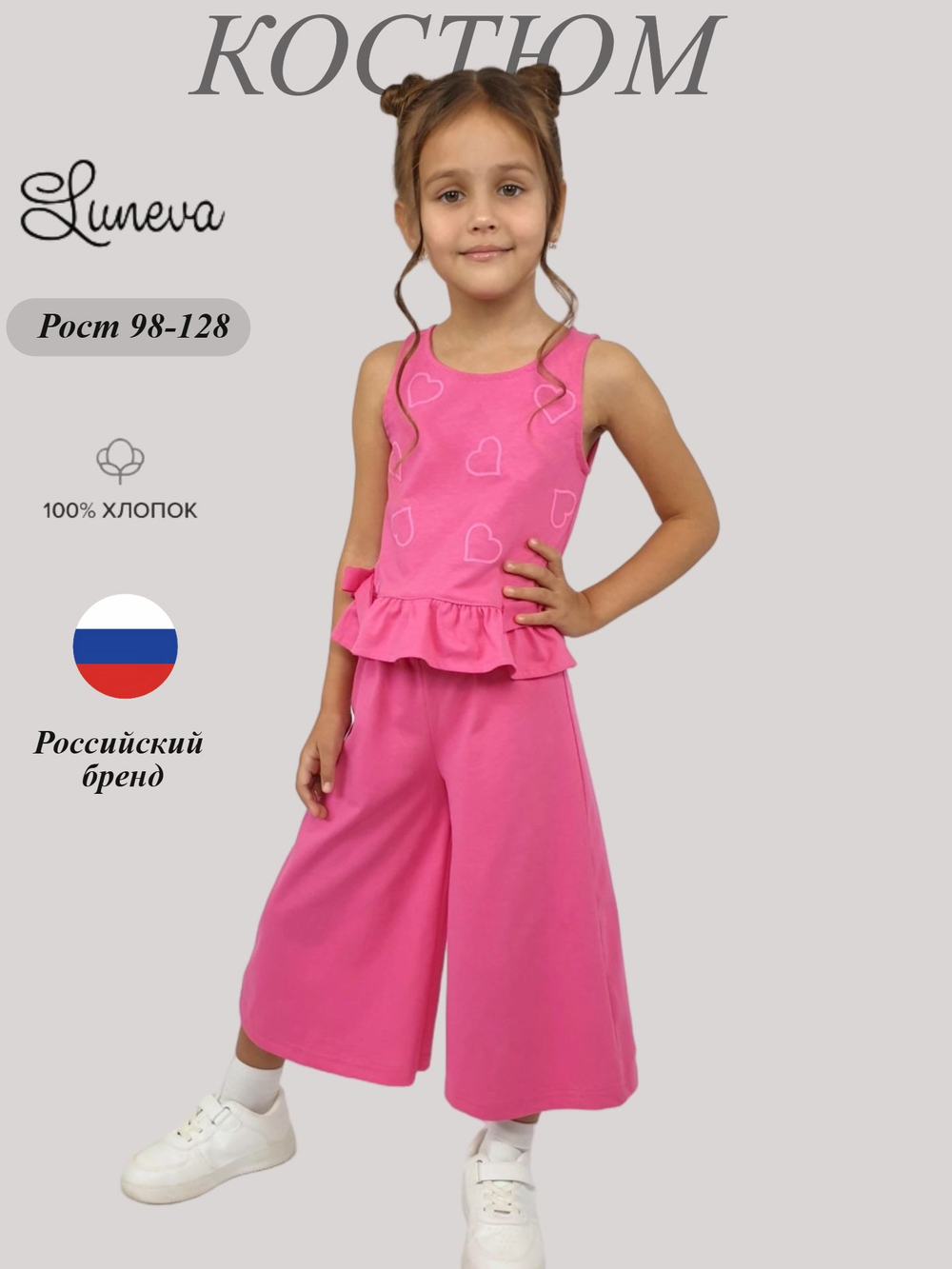 КОСТЮМ

Luneva

Рост 98-128

100% ХЛОПОК

Российский бренд