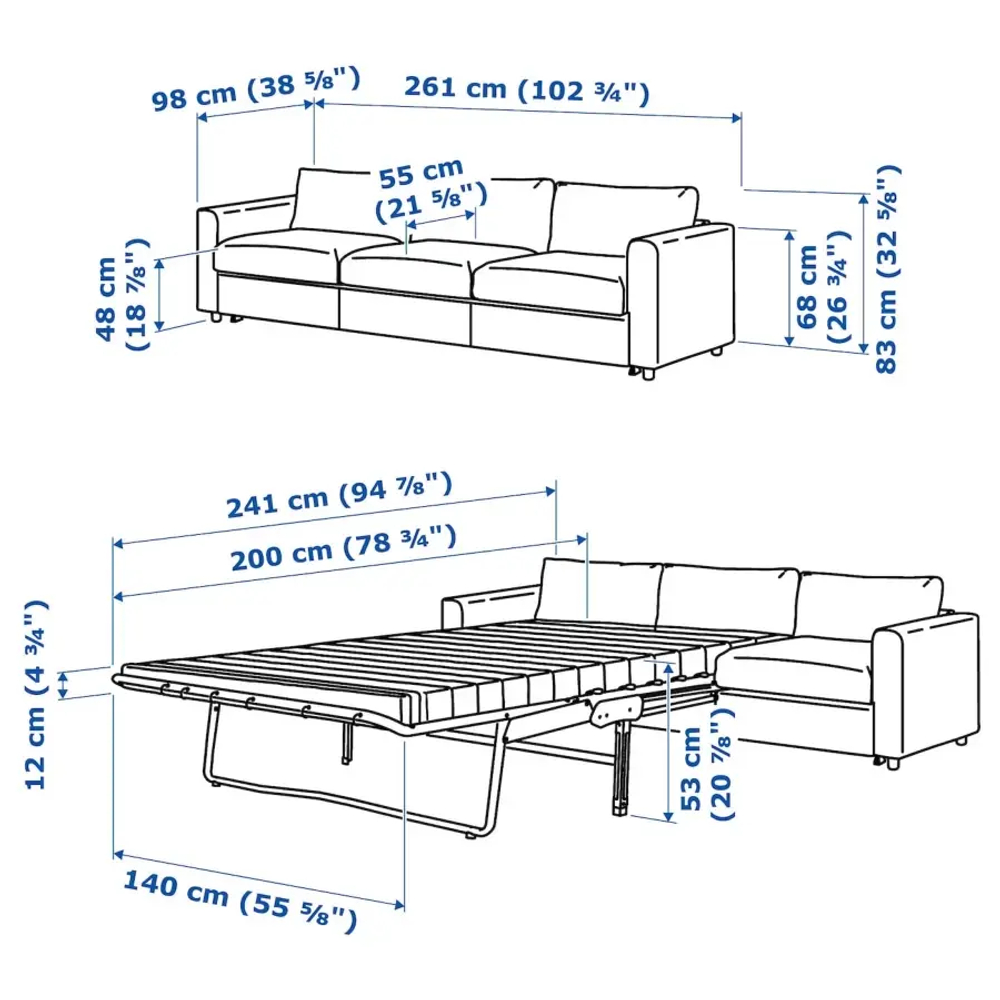 98 cm (38 ⁵⁄₈")
261 cm (102 ³⁄₄")
55 cm (21 ⁵⁄₈")
48 cm (18 ⁷⁄₈")
68 cm (26 ³⁄₄")
83 cm (32 ⁵⁄₈")
241 cm (94 ⁷⁄₈")
200 cm (78 ³⁄₄")
12 cm (4 ³⁄₄")
53 cm (20 ⁷⁄₈")
140 cm (55 ⁵⁄₈")