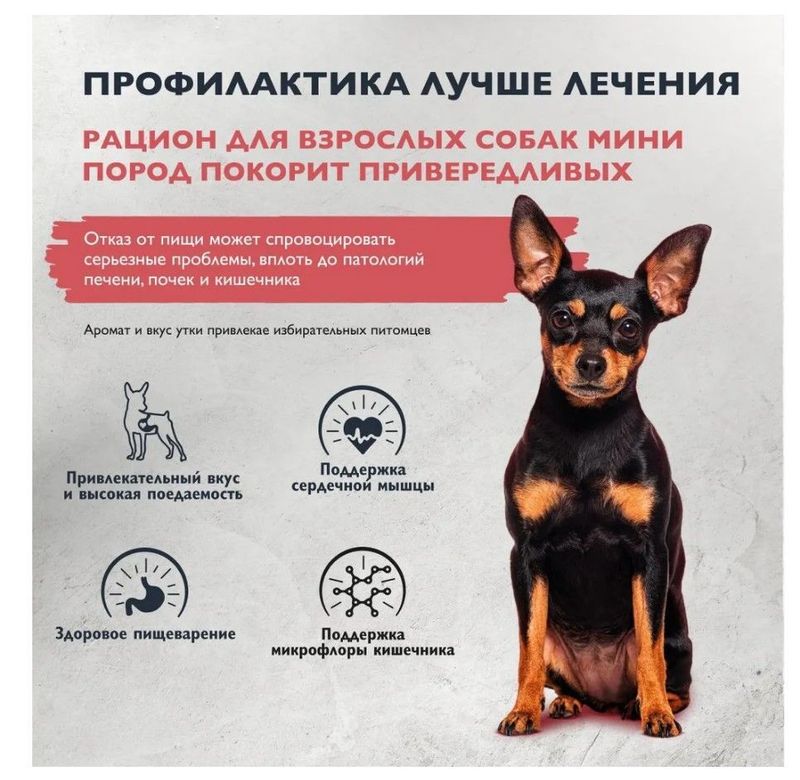 ПРОФИЛАКТИКА ЛУЧШЕ ЛЕЧЕНИЯ

РАЦИОН ДЛЯ ВЗРОСЛЫХ СОБАК МИНИ ПОРОД ПОКОРИТ ПРИВЕРЕДЛИВЫХ

Отказ от пищи может спровоцировать серьезные проблемы, вплоть до патологий печени, почек и кишечника

Аромат и вкус утки привлекае избирательных питомцев

Привлекательный вкус и высокая поедаемость

Поддержка сердечной мышцы

Здоровое пищеварение

Поддержка микрофлоры кишечника