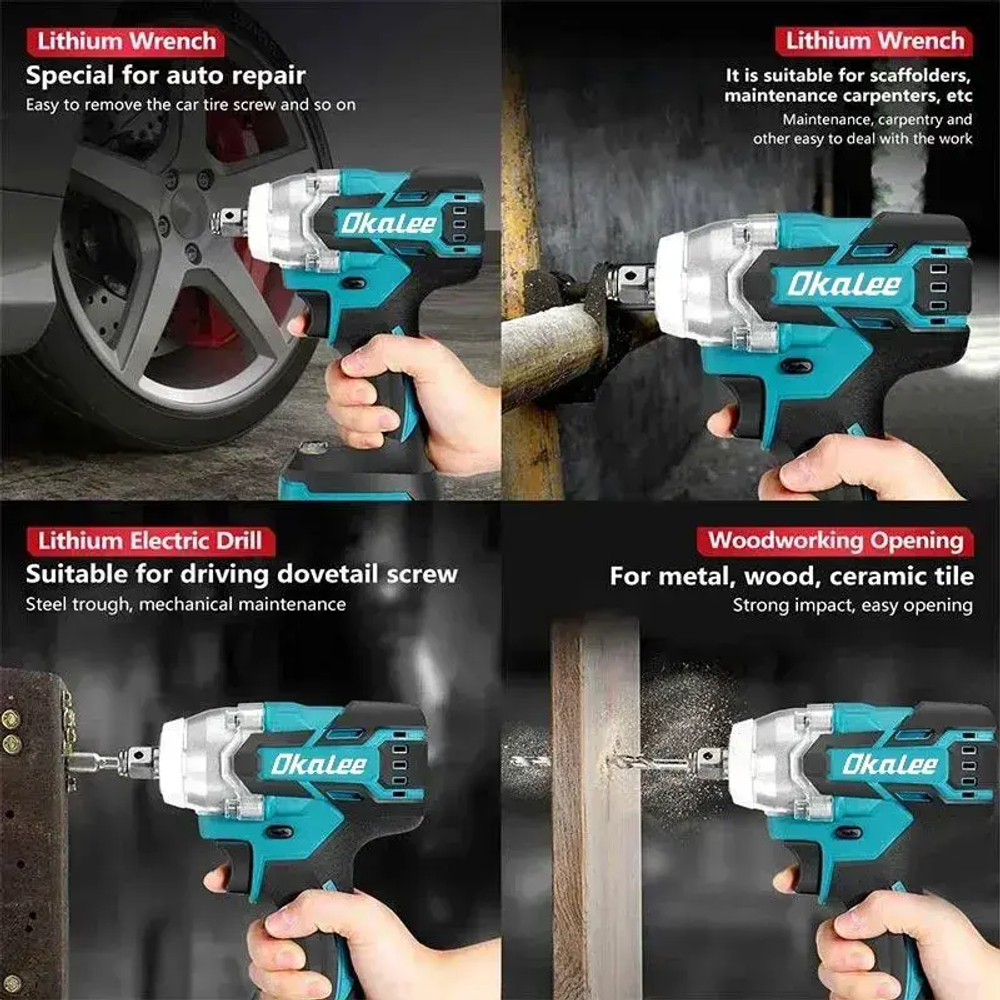 Lithium Wrench
Special for auto repair
Easy to remove the car tire screw and so on

Okalee

Lithium Wrench
It is suitable for scaffolders, maintenance carpenters, etc
Maintenance, carpentry and other easy to deal with the work

Okalee

Lithium Electric Drill
Suitable for driving dovetail screw
Steel trough, mechanical maintenance

Okalee

Woodworking Opening
For metal, wood, ceramic tile
Strong impact, easy opening

Okalee