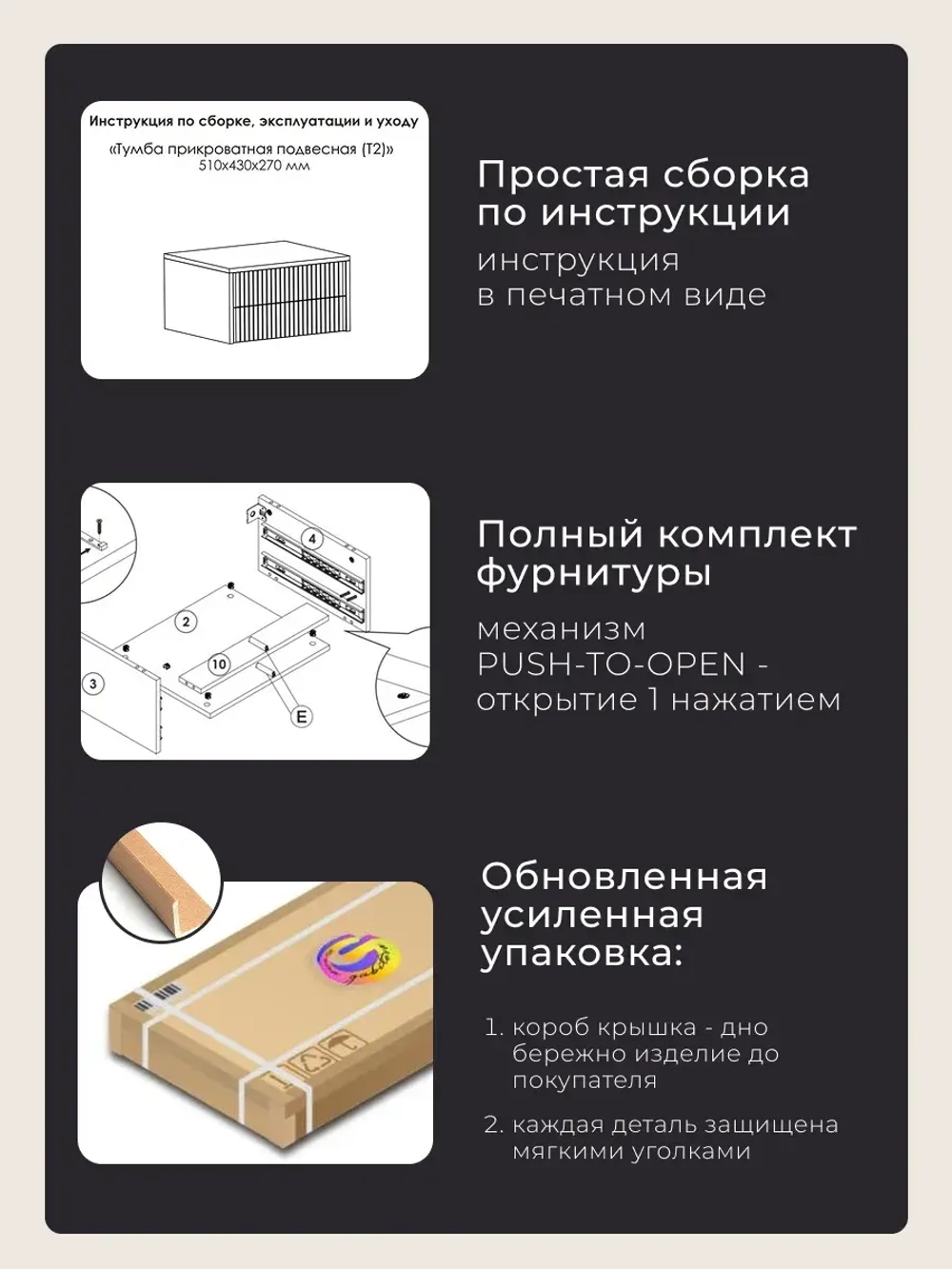 Инструкция по сборке, эксплуатации и уходу

«Тумба прикроватная подвесная (Т2)»
510х430х270 мм

Простая сборка по инструкции

инструкция в печатном виде

4

2

10

3

E

Полный комплект фурнитуры

механизм PUSH-TO-OPEN - открытие 1 нажатием

Обновленная усиленная упаковка:

1. короб крышка - дно бережно изделие до покупателя

2. каждая деталь защищена мягкими уголками