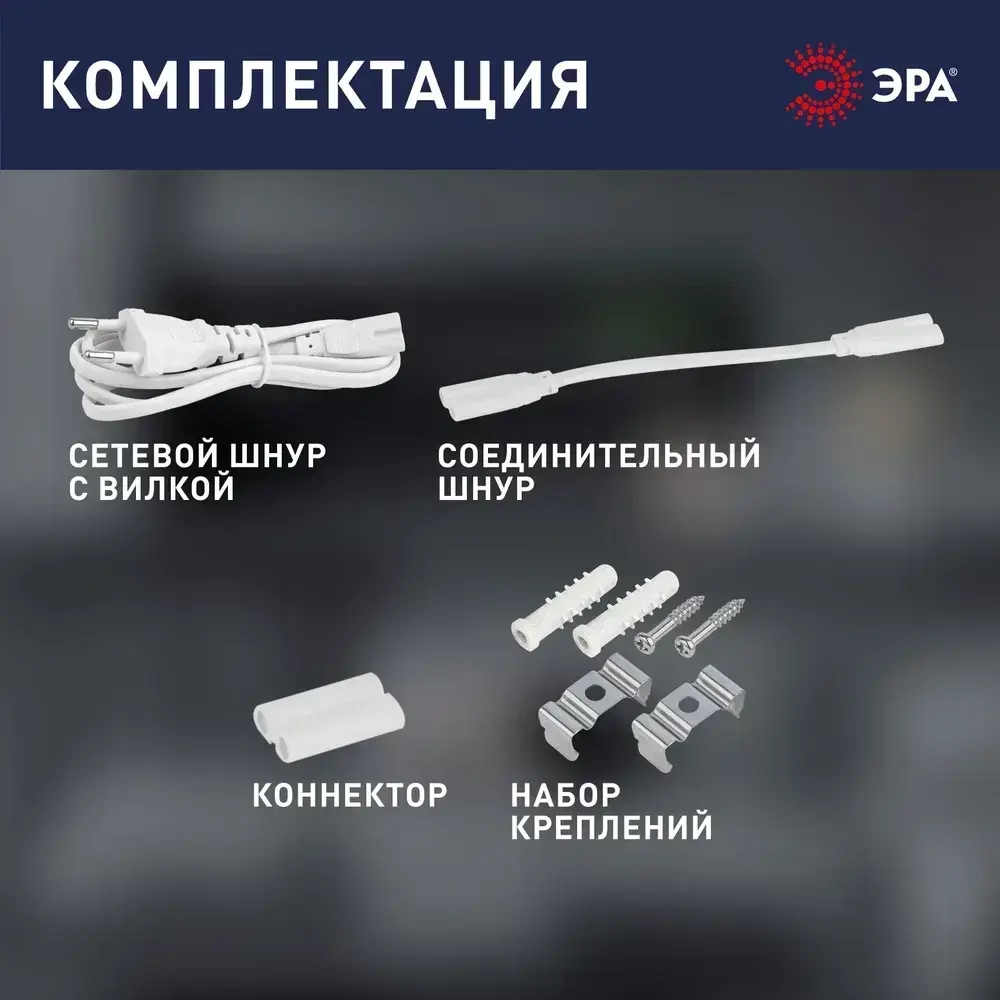 КОМПЛЕКТАЦИЯ

ЭРА®

СЕТЕВОЙ ШНУР С ВИЛКОЙ

СОЕДИНИТЕЛЬНЫЙ ШНУР

КОННЕКТОР

НАБОР КРЕПЛЕНИЙ