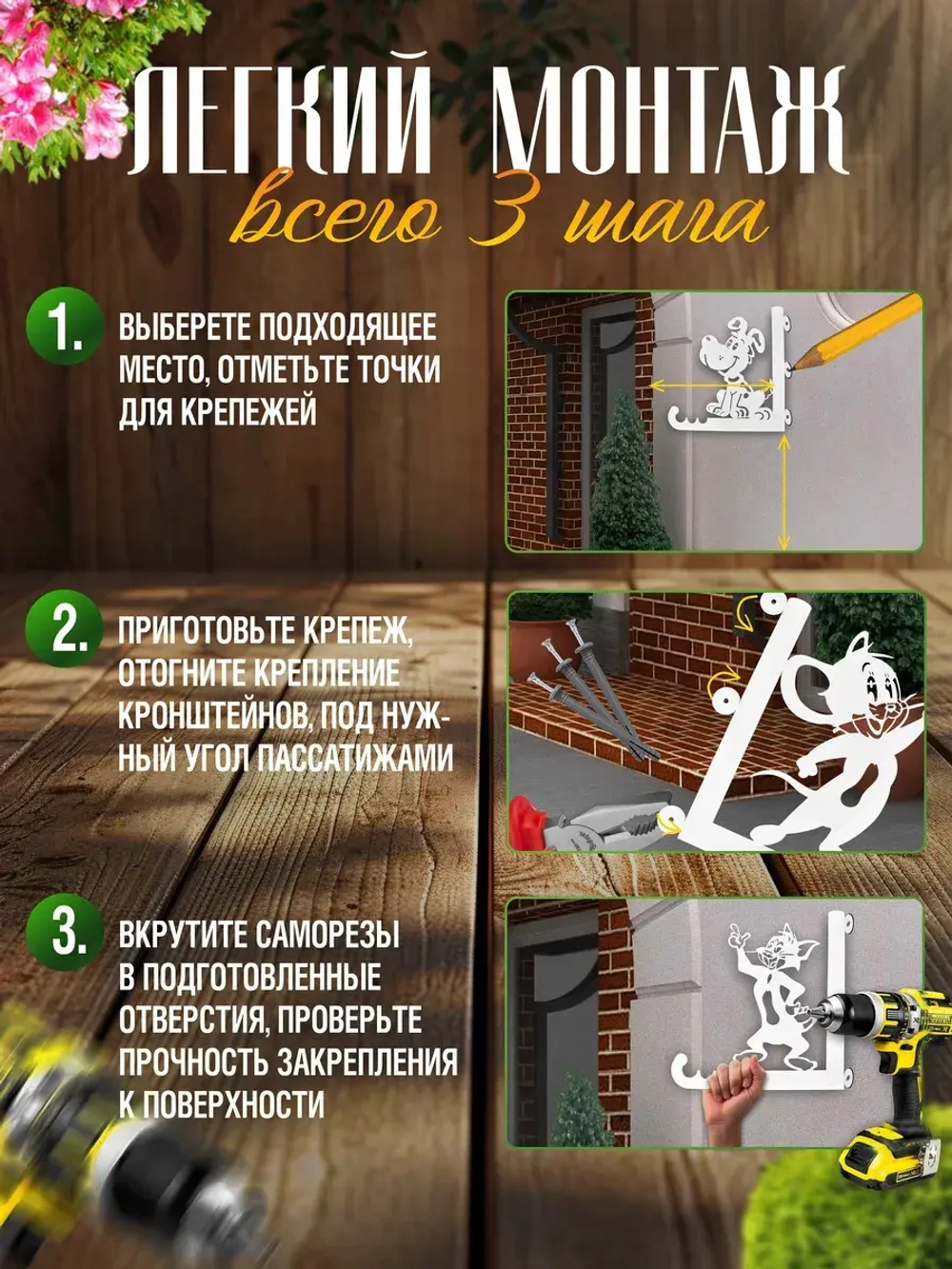 ЛЕГКИЙ МОНТАЖ
всего 3 шага

1. ВЫБЕРЕТЕ ПОДХОДЯЩЕЕ МЕСТО, ОТМЕТЬТЕ ТОЧКИ ДЛЯ КРЕПЕЖЕЙ

2. ПРИГОТОВЬТЕ КРЕПЕЖ, ОТОГНИТЕ КРЕПЛЕНИЕ КРОНШТЕЙНОВ, ПОД НУЖНЫЙ УГОЛ ПАССАТИЖАМИ

3. ВКРУТИТЕ САМОРЕЗЫ В ПОДГОТОВЛЕННЫЕ ОТВЕРСТИЯ, ПРОВЕРЬТЕ ПРОЧНОСТЬ ЗАКРЕПЛЕНИЯ К ПОВЕРХНОСТИ