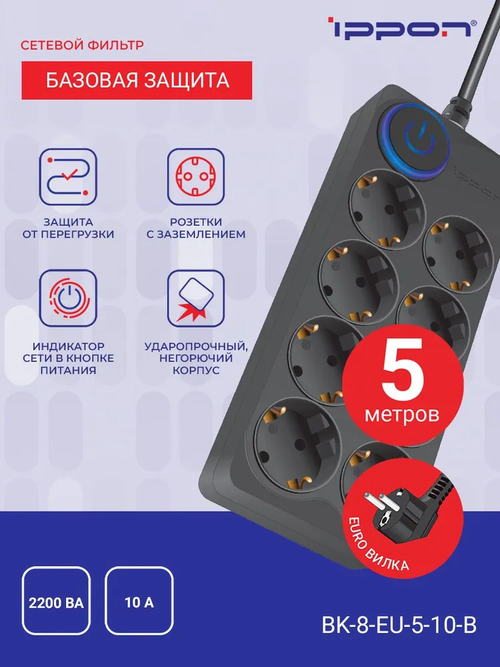 IPPON

СЕТЕВОЙ ФИЛЬТР

БАЗОВАЯ ЗАЩИТА

ЗАЩИТА ОТ ПЕРЕГРУЗКИ

РОЗЕТКИ С ЗАЗЕМЛЕНИЕМ

ИНДИКАТОР СЕТИ В КНОПКЕ ПИТАНИЯ

УДАРОПРОЧНЫЙ, НЕГОРЮЧИЙ КОРПУС

IPPON

5 метров

EURO ВИЛКА

2200 ВА

10 А

BK-8-EU-5-10-B