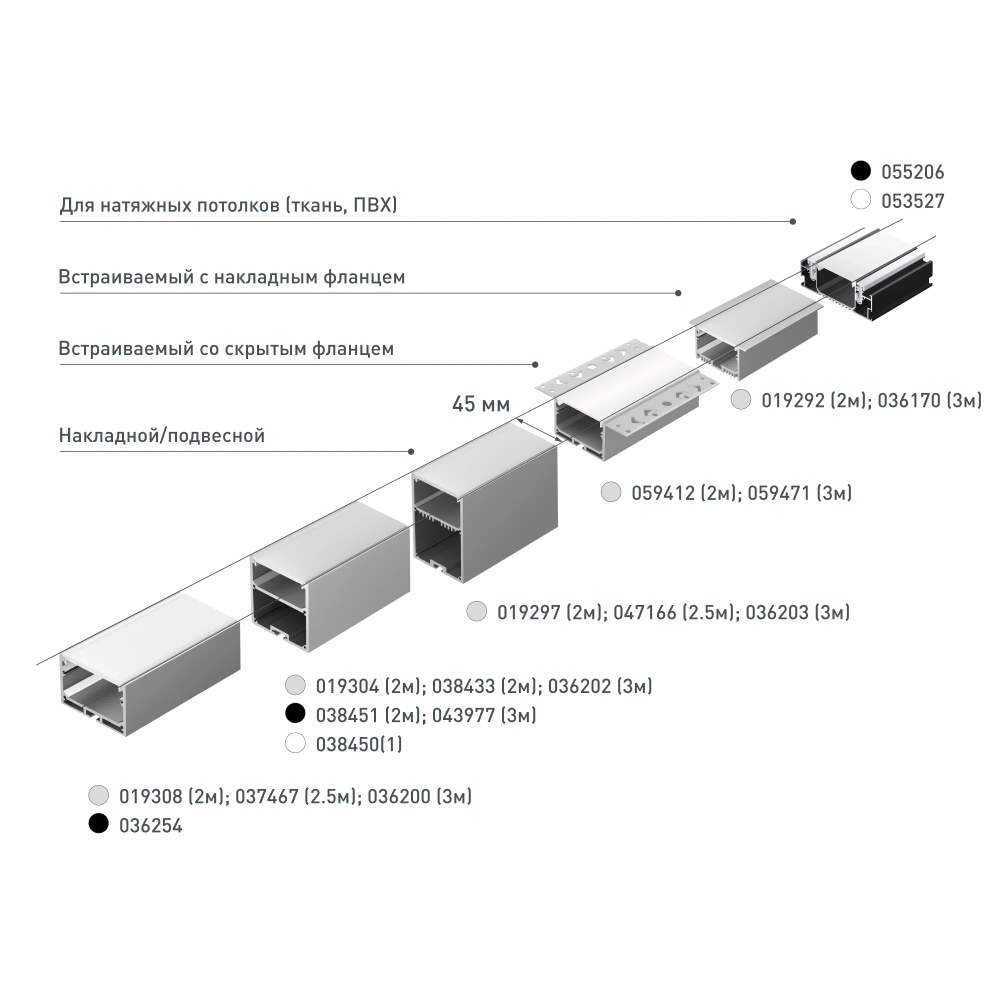 055206
053527

Для натяжных потолков (ткань, ПВХ)

Встраиваемый с накладным фланцем

Встраиваемый со скрытым фланцем

45 мм

Накладной/подвесной

019292 (2м); 036170 (3м)

059412 (2м); 059471 (3м)

019297 (2м); 047166 (2.5м); 036203 (3м)

019304 (2м); 038433 (2м); 036202 (3м)
038451 (2м); 043977 (3м)
038450(1)

019308 (2м); 037467 (2.5м); 036200 (3м)
036254