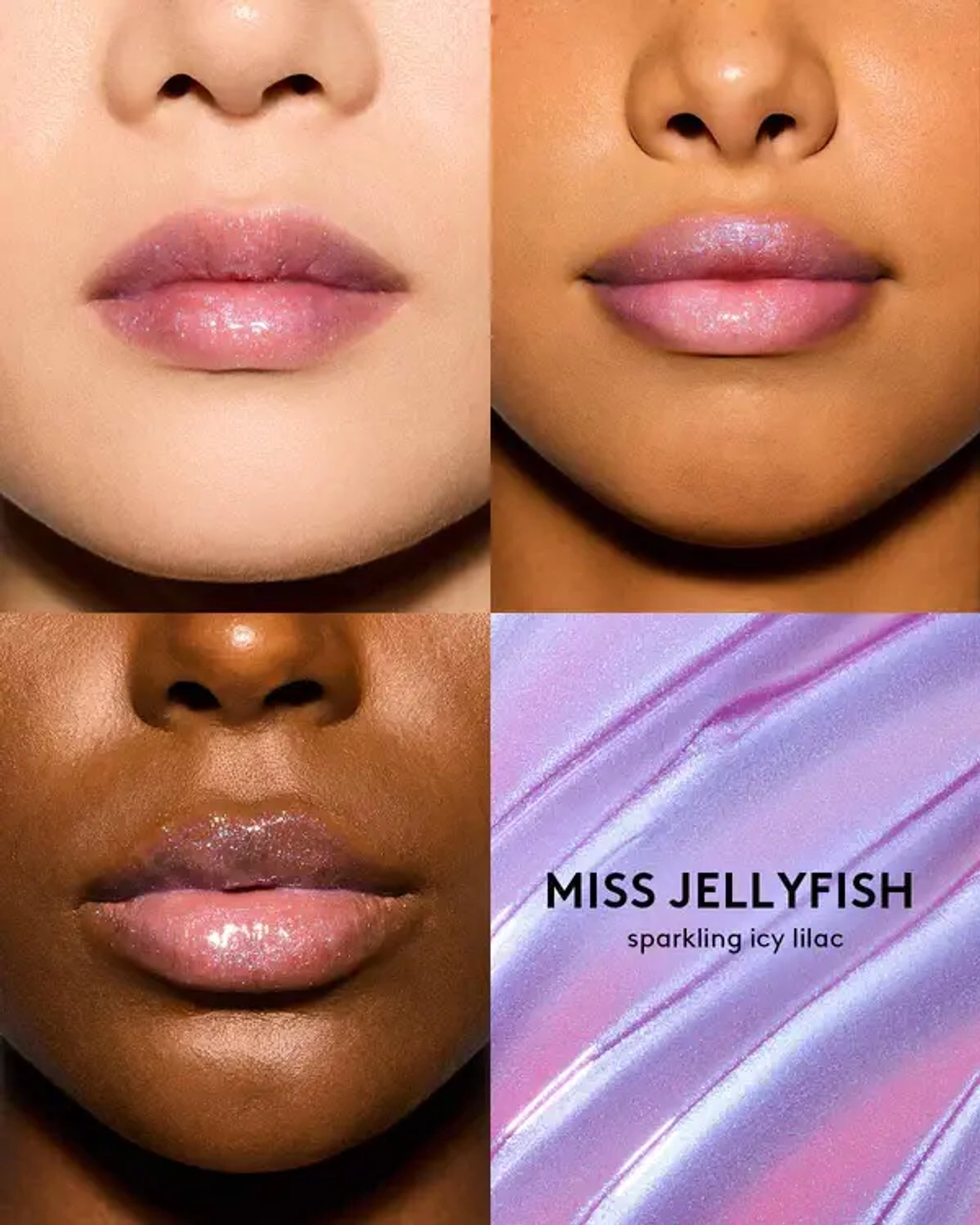 MISS JELLYFISH
sparkling icy lilac