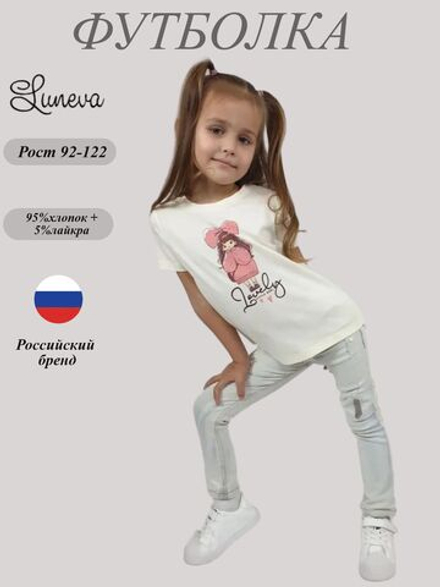 ФУТБОЛКА

Luneva

Рост 92-122

95%хлопок + 5%лайкра

Российский бренд

Lovely