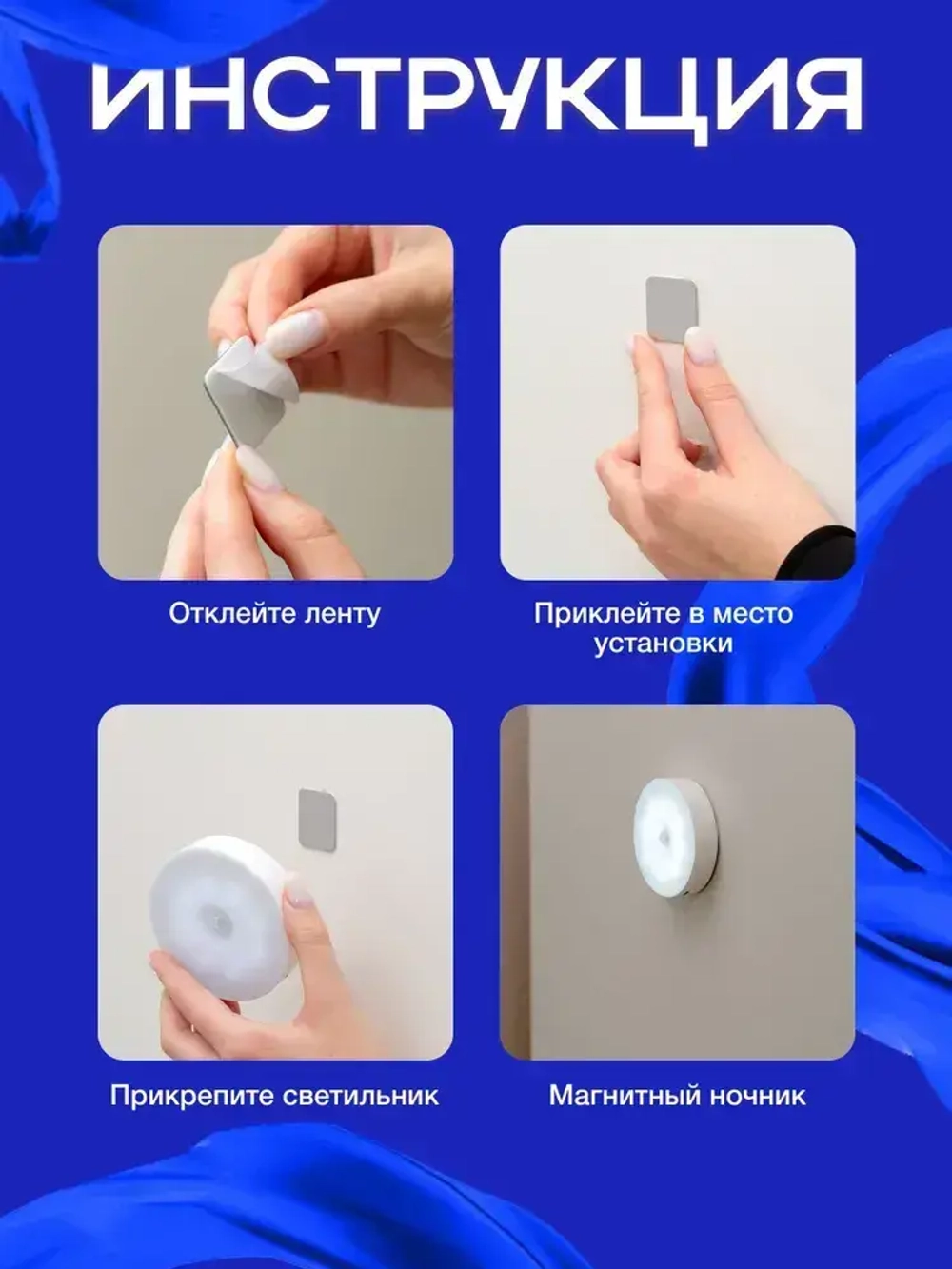 ИНСТРУКЦИЯ

Отклейте ленту

Приклейте в место установки

Прикрепите светильник

Магнитный ночник