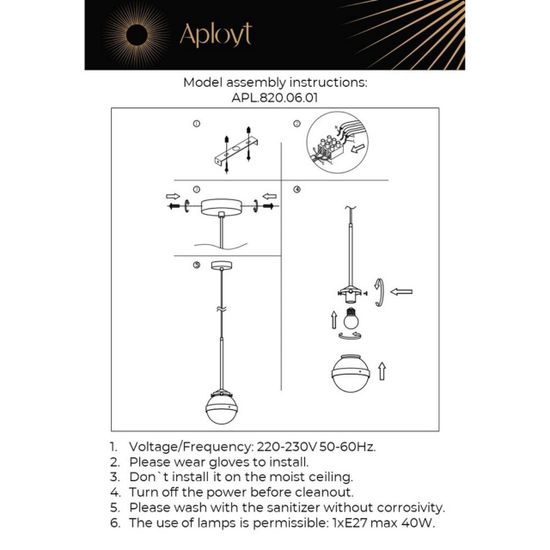 Aployt

Model assembly instructions:
APL.820.06.01

①
②
③
④
⑤

1. Voltage/Frequency: 220-230V 50-60Hz.
2. Please wear gloves to install.
3. Don`t install it on the moist ceiling.
4. Turn off the power before cleanout.
5. Please wash with the sanitizer without corrosivity.
6. The use of lamps is permissible: 1xE27 max 40W.