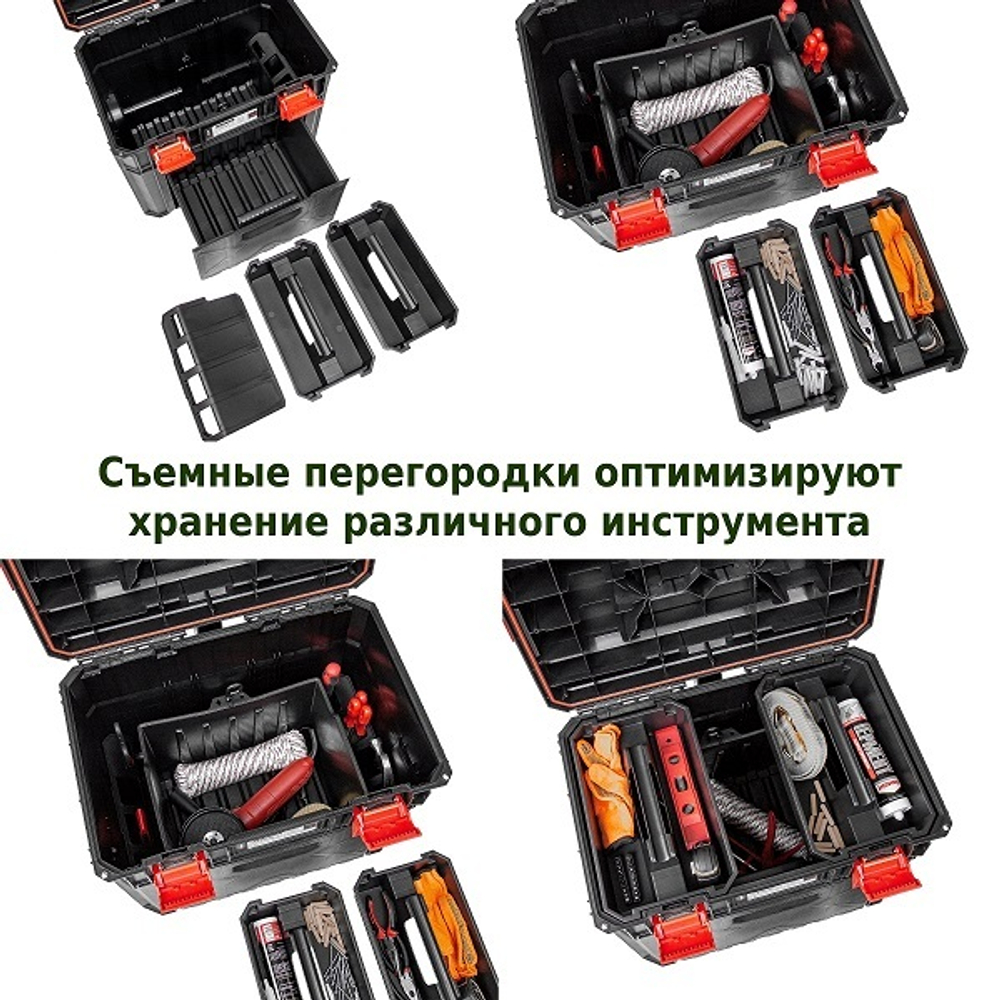 Съемные перегородки оптимизируют хранение различного инструмента