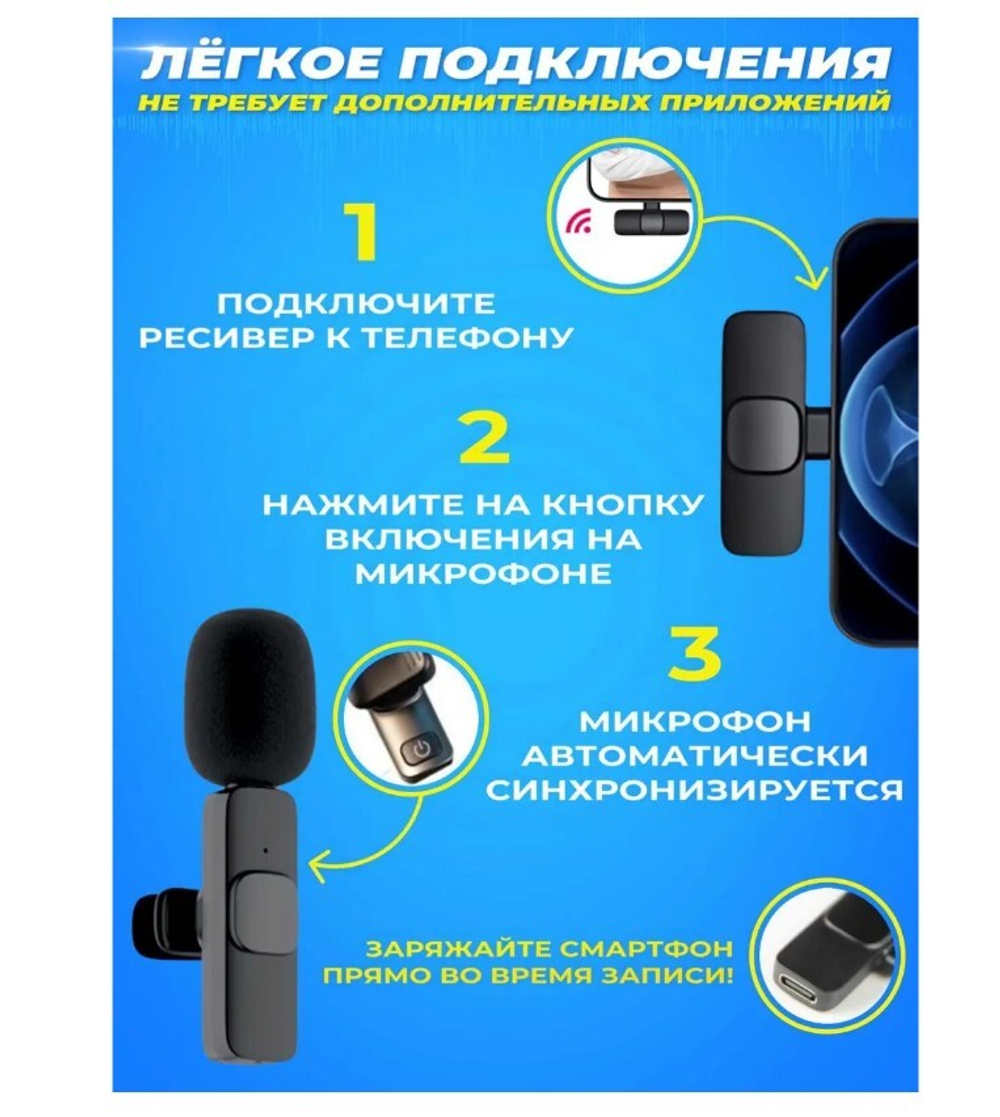 ЛЁГКОЕ ПОДКЛЮЧЕНИЯ
НЕ ТРЕБУЕТ ДОПОЛНИТЕЛЬНЫХ ПРИЛОЖЕНИЙ

1
ПОДКЛЮЧИТЕ РЕСИВЕР К ТЕЛЕФОНУ

2
НАЖМИТЕ НА КНОПКУ ВКЛЮЧЕНИЯ НА МИКРОФОНЕ

3
МИКРОФОН АВТОМАТИЧЕСКИ СИНХРОНИЗИРУЕТСЯ

ЗАРЯЖАЙТЕ СМАРТФОН ПРЯМО ВО ВРЕМЯ ЗАПИСИ!