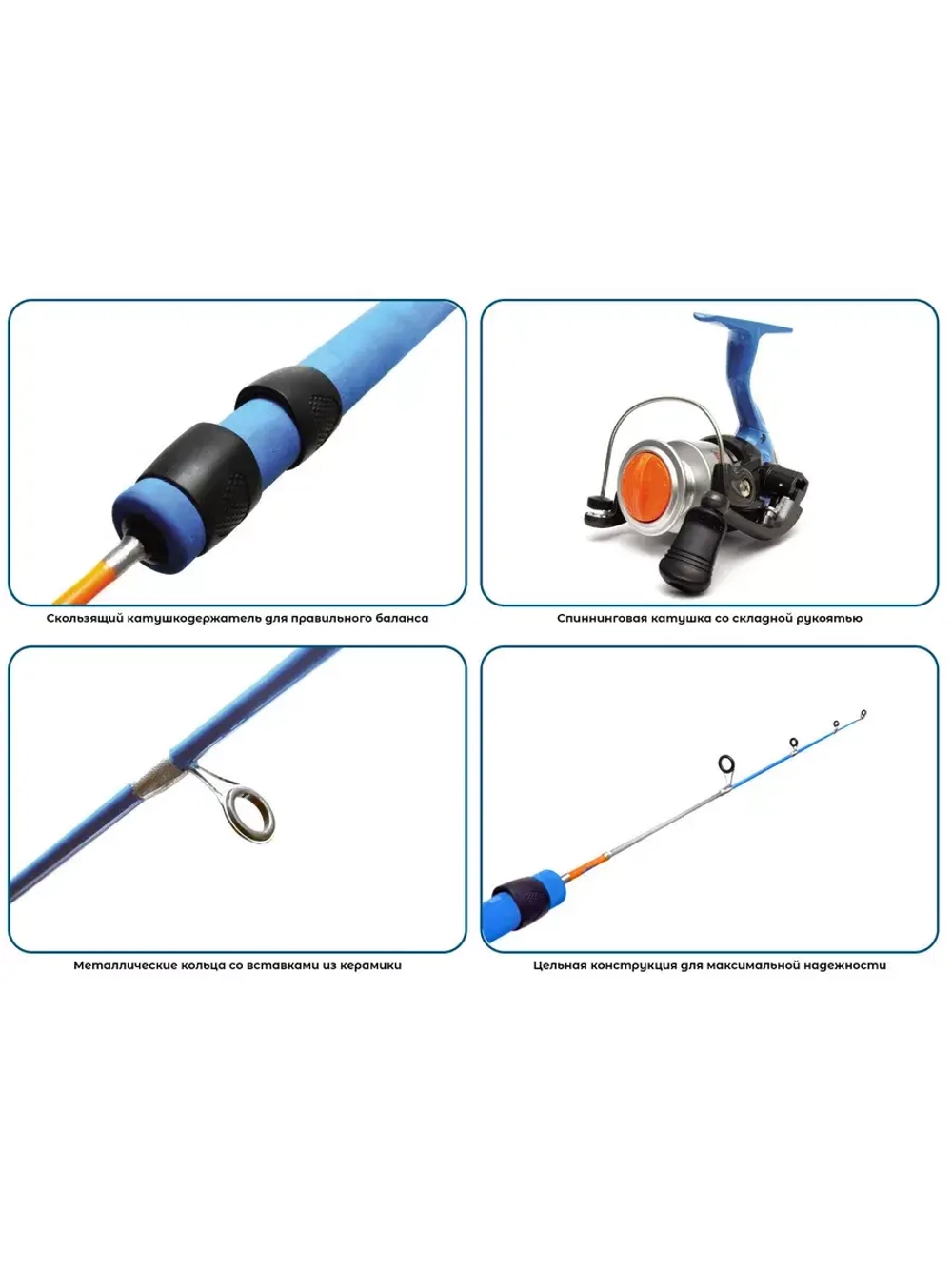 Скользящий катушкодержатель для правильного баланса

Спиннинговая катушка со складной рукоятью

Металлические кольца со вставками из керамики

Цельная конструкция для максимальной надежности