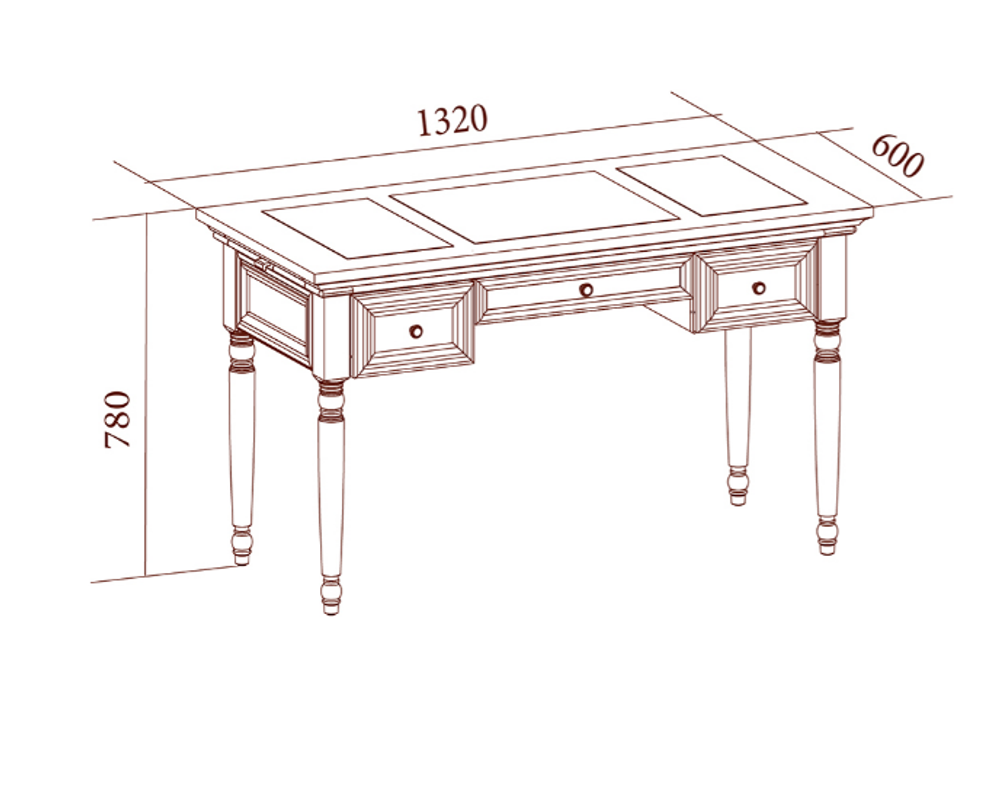 1320
600
780