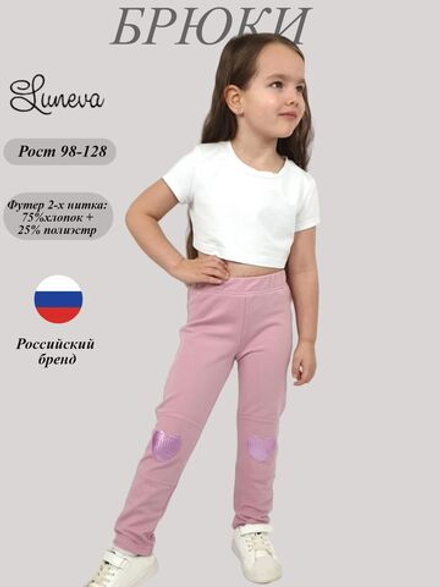 БРЮКИ

Luneva

Рост 98-128

Футер 2-х нитка: 75%хлопок + 25% полиэстр

Российский бренд