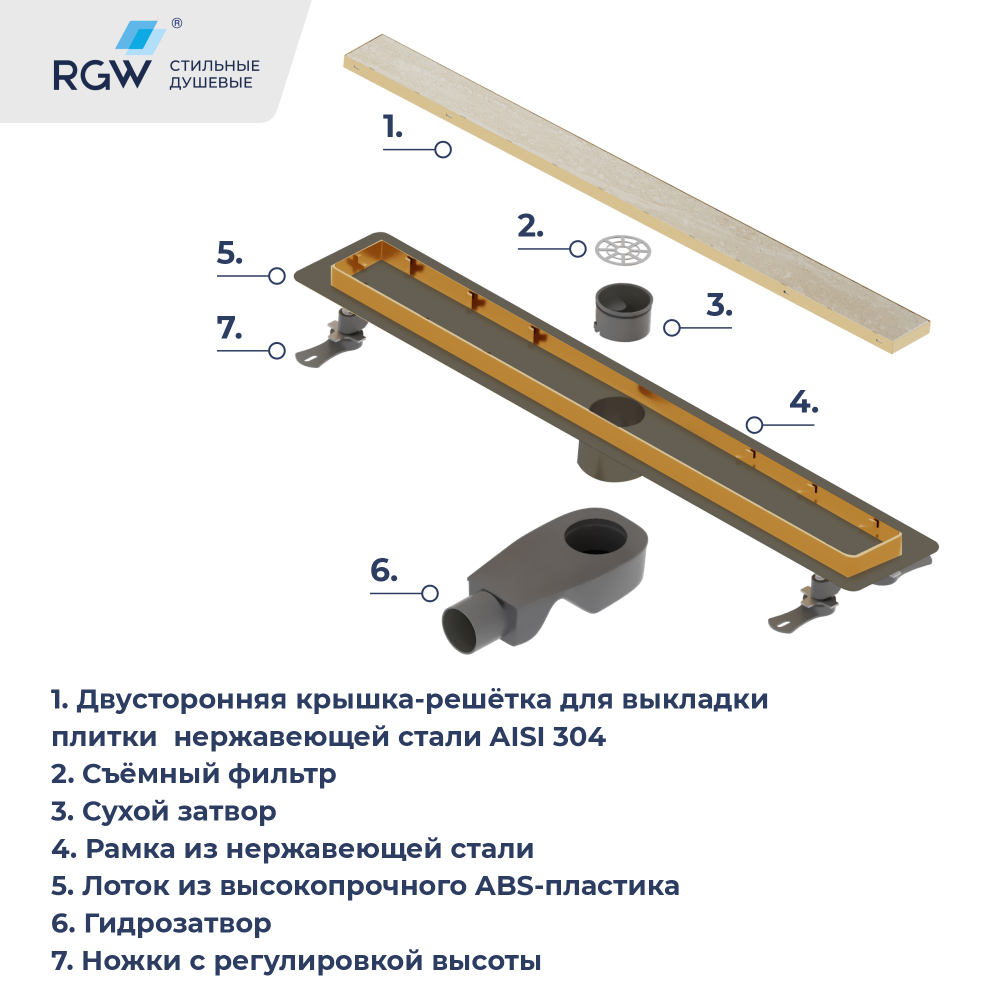 RGW® СТИЛЬНЫЕ ДУШЕВЫЕ

1.

2.

5.

3.

7.

4.

6.

1. Двусторонняя крышка-решётка для выкладки плитки  нержавеющей стали AISI 304
2. Съёмный фильтр
3. Сухой затвор
4. Рамка из нержавеющей стали
5. Лоток из высокопрочного ABS-пластика
6. Гидрозатвор
7. Ножки с регулировкой высоты