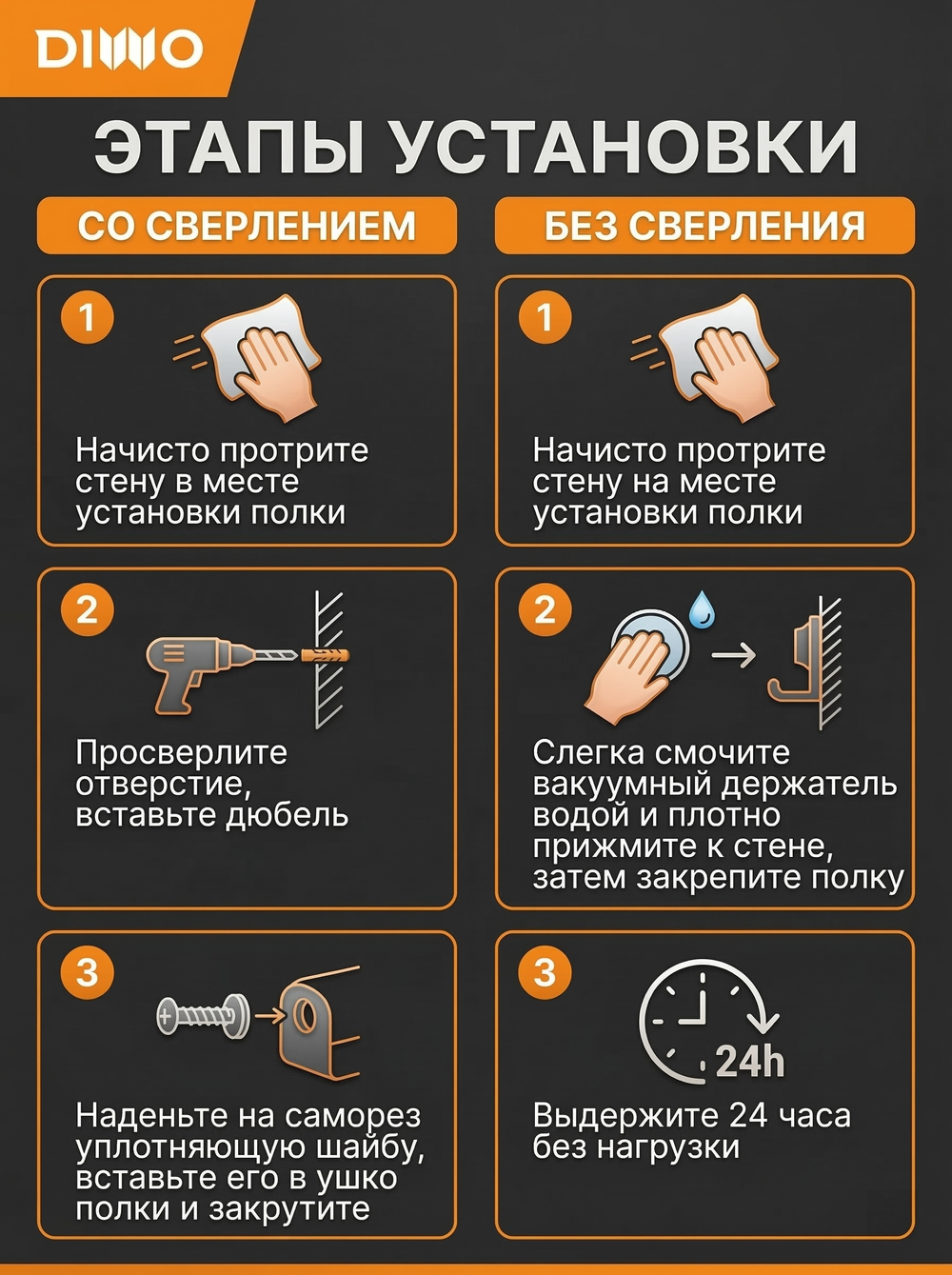 DIWO

ЭТАПЫ УСТАНОВКИ

СО СВЕРЛЕНИЕМ

1

Начисто протрите стену в месте установки полки

2

Просверлите отверстие, вставьте дюбель

3

Наденьте на саморез уплотняющую шайбу, вставьте его в ушко полки и закрутите

БЕЗ СВЕРЛЕНИЯ

1

Начисто протрите стену на месте установки полки

2

Слегка смочите вакуумный держатель водой и плотно прижмите к стене, затем закрепите полку

3

24h

Выдержите 24 часа без нагрузки