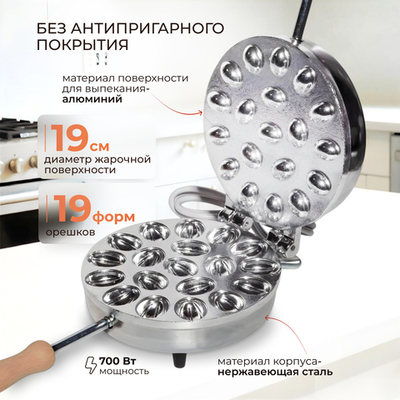 БЕЗ АНТИПРИГАРНОГО ПОКРЫТИЯ

материал поверхности для выпекания-
алюминий

19 см
диаметр жарочной поверхности

19 форм
орешков

700 Вт
мощность

материал корпуса-
нержавеющая сталь