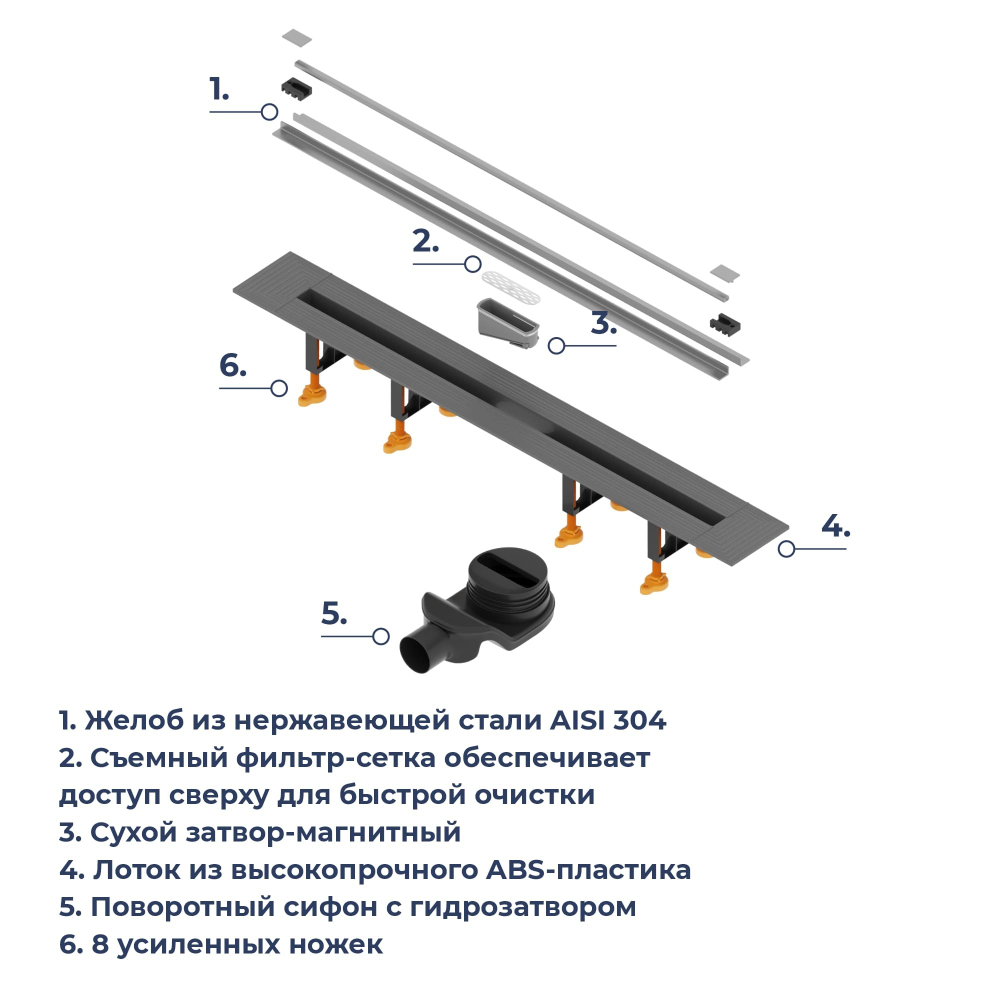 1.

2.

3.

6.

4.

5.

1. Желоб из нержавеющей стали AISI 304
2. Съемный фильтр-сетка обеспечивает доступ сверху для быстрой очистки
3. Сухой затвор-магнитный
4. Лоток из высокопрочного ABS-пластика
5. Поворотный сифон с гидрозатвором
6. 8 усиленных ножек