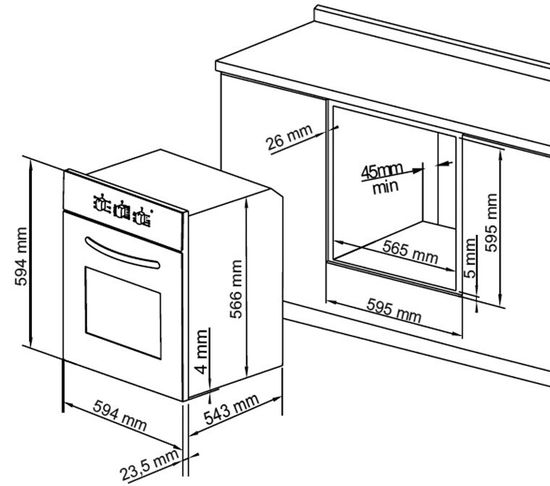 26 mm

45mm
min

595 mm

565 mm

5 mm

595 mm

594 mm

566 mm

4 mm

594 mm

543 mm

23,5 mm