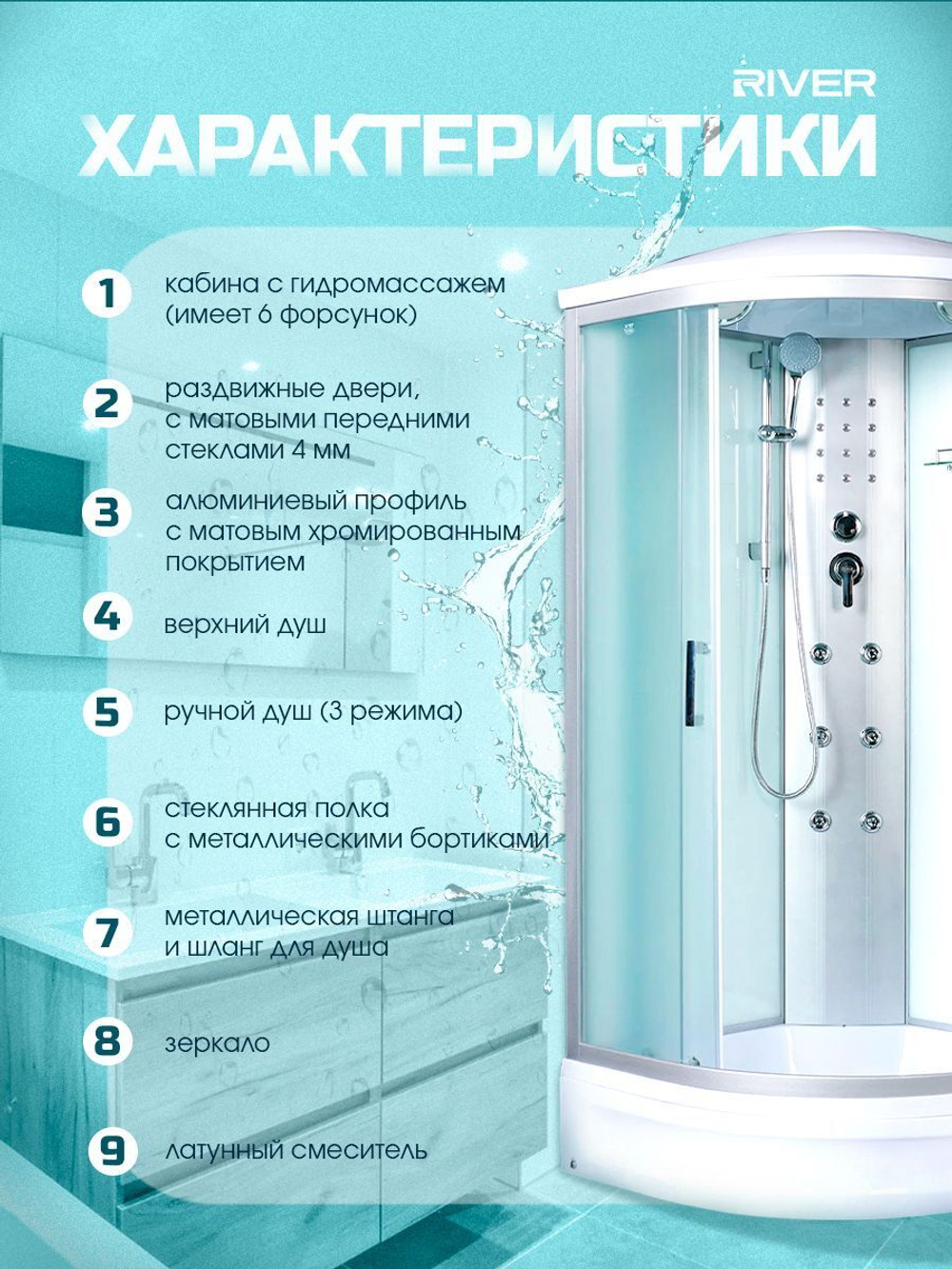 RIVER

ХАРАКТЕРИСТИКИ

1 кабина с гидромассажем (имеет 6 форсунок)

2 раздвижные двери, с матовыми передними стеклами 4 мм

3 алюминиевый профиль с матовым хромированным покрытием

4 верхний душ

5 ручной душ (3 режима)

6 стеклянная полка с металлическими бортиками

7 металлическая штанга и шланг для душа

8 зеркало

9 латунный смеситель