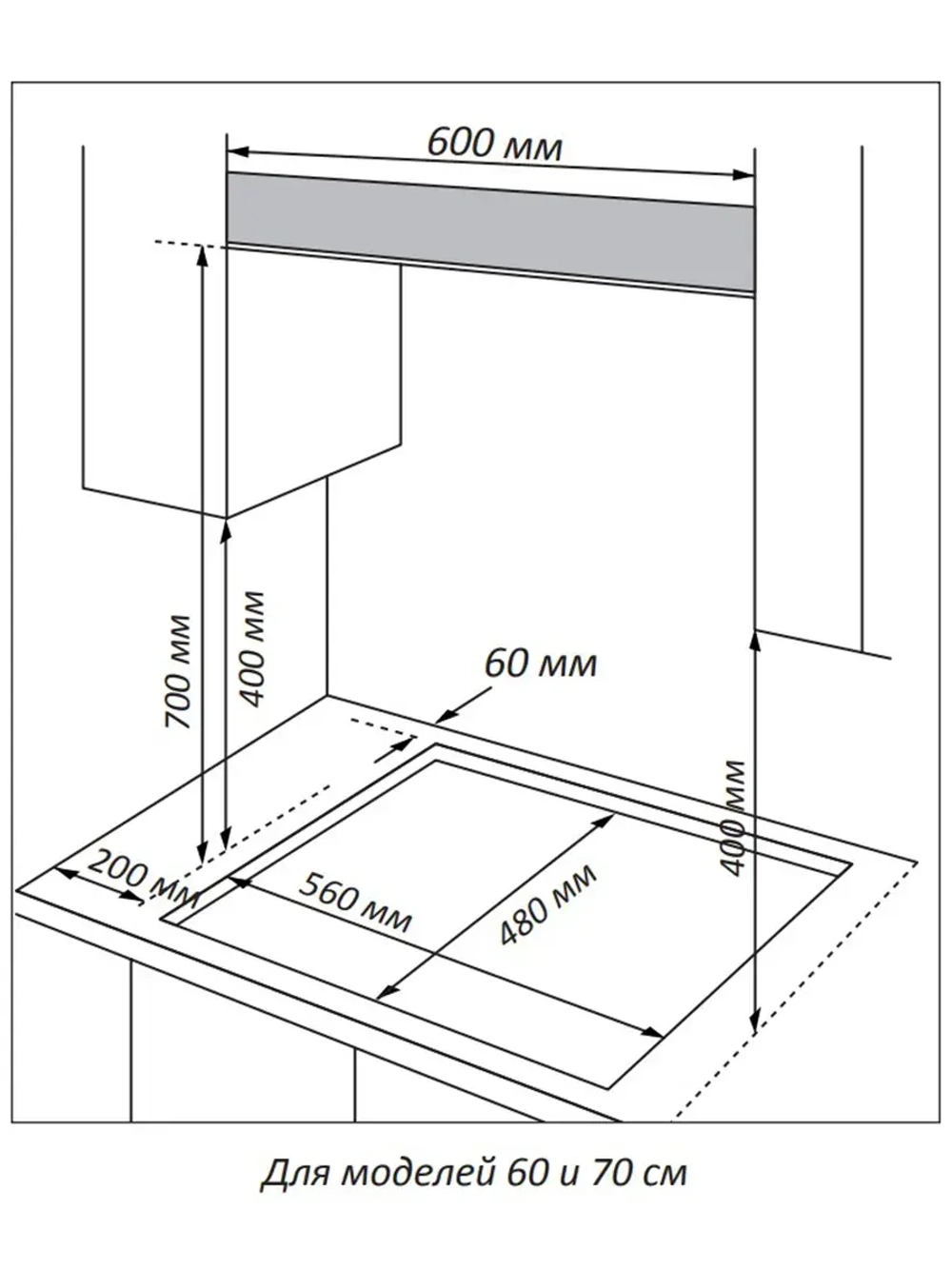 600 мм

700 мм

400 мм

60 мм

400 мм

200 мм

560 мм

480 мм

Для моделей 60 и 70 см