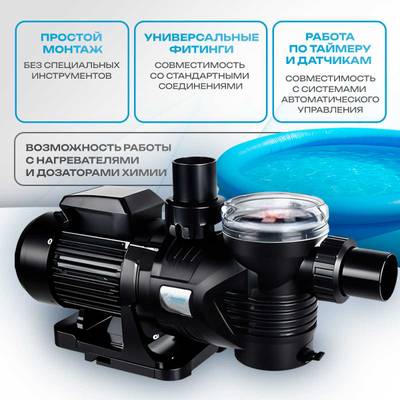 ПРОСТОЙ МОНТАЖ

БЕЗ СПЕЦИАЛЬНЫХ ИНСТРУМЕНТОВ

УНИВЕРСАЛЬНЫЕ ФИТИНГИ

СОВМЕСТИМОСТЬ СО СТАНДАРТНЫМИ СОЕДИНЕНИЯМИ

РАБОТА ПО ТАЙМЕРУ И ДАТЧИКАМ

СОВМЕСТИМОСТЬ С СИСТЕМАМИ АВТОМАТИЧЕСКОГО УПРАВЛЕНИЯ

ВОЗМОЖНОСТЬ РАБОТЫ С НАГРЕВАТЕЛЯМИ И ДОЗАТОРАМИ ХИМИИ