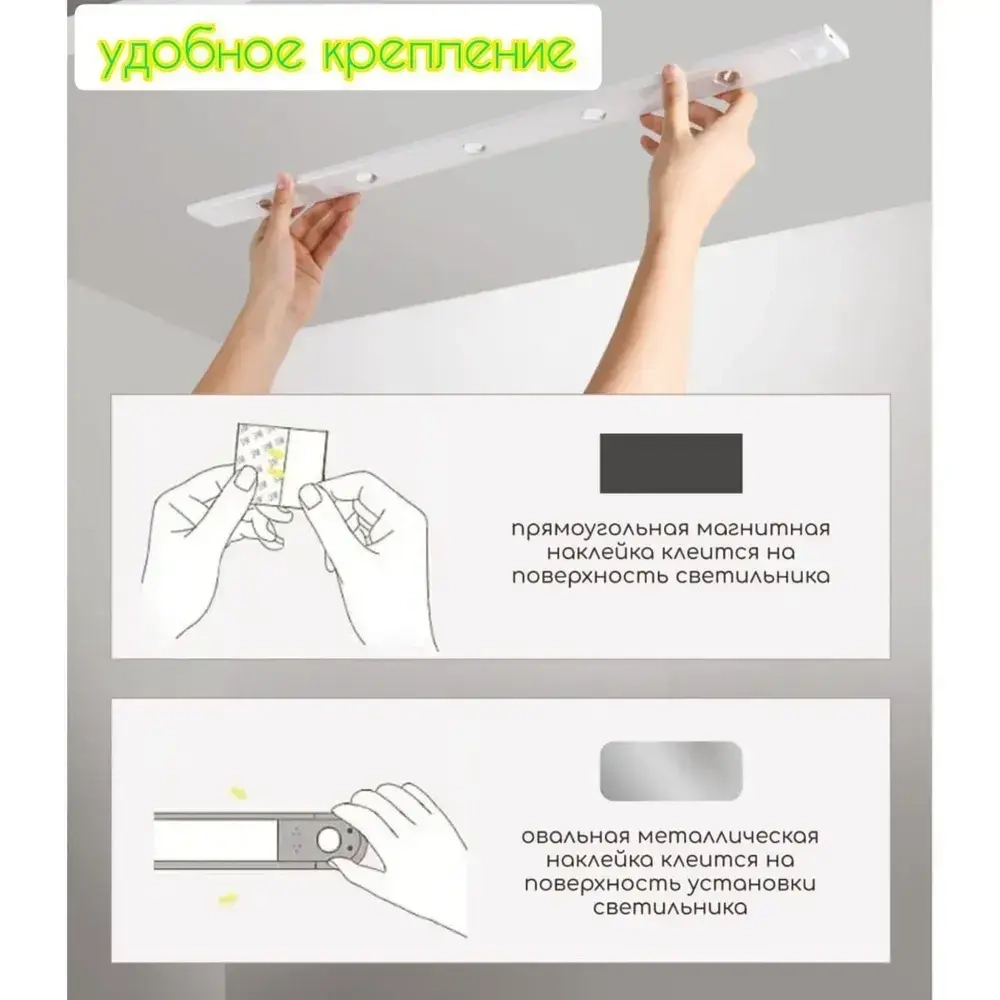 удобное крепление

прямоугольная магнитная наклейка клеится на поверхность светильника

овальная металлическая наклейка клеится на поверхность установки светильника