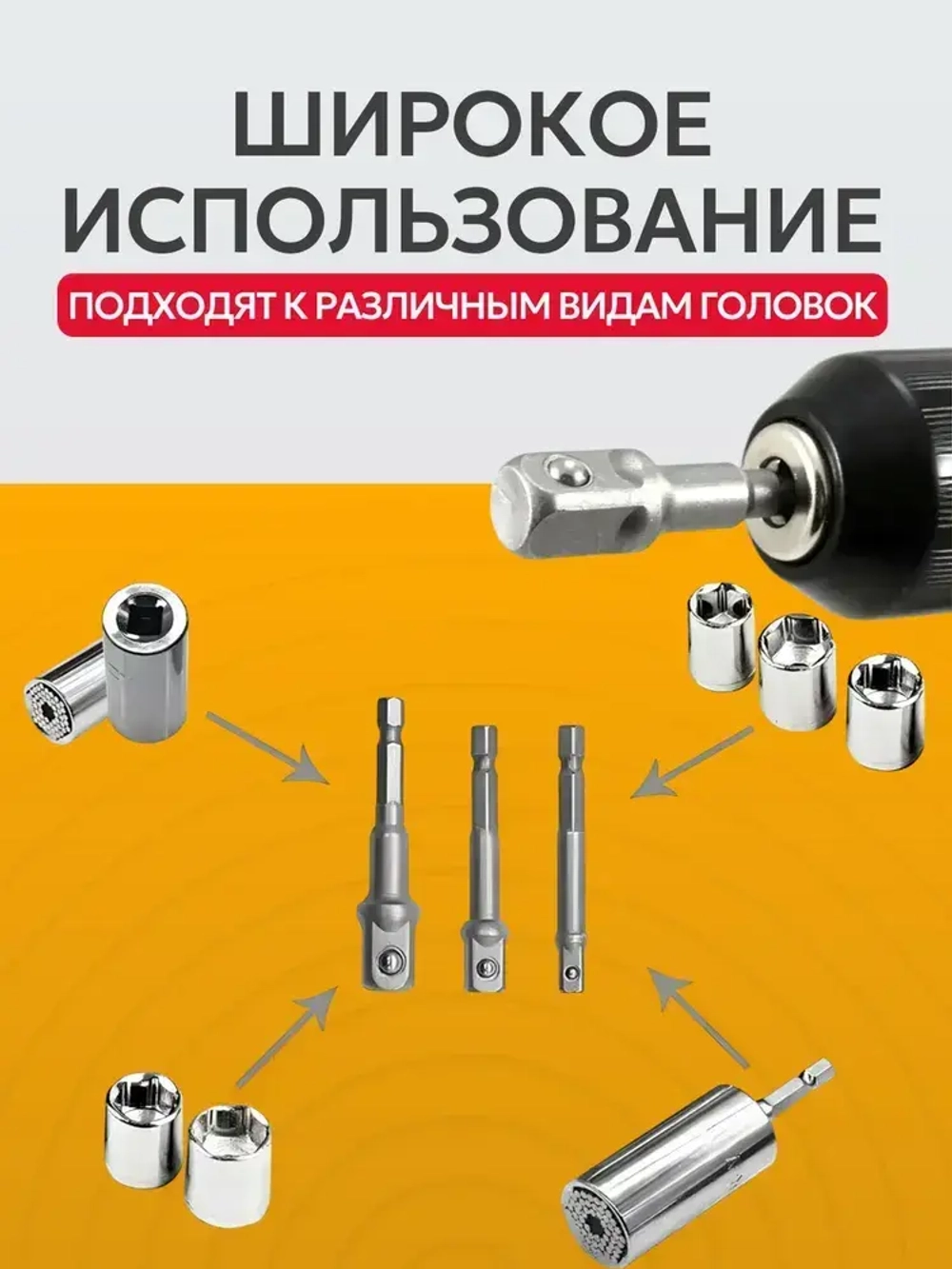 ШИРОКОЕ ИСПОЛЬЗОВАНИЕ

ПОДХОДЯТ К РАЗЛИЧНЫМ ВИДАМ ГОЛОВОК