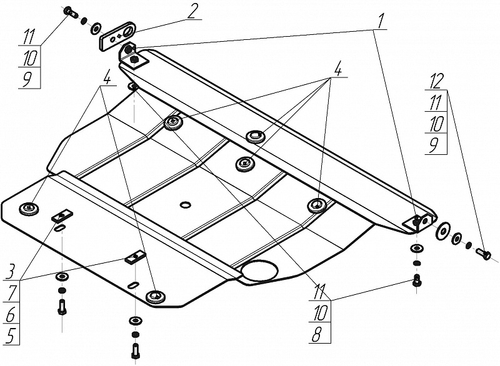 11
10
9
2
1
4
4
12
11
10
9
3
7
6
5
11
10
8