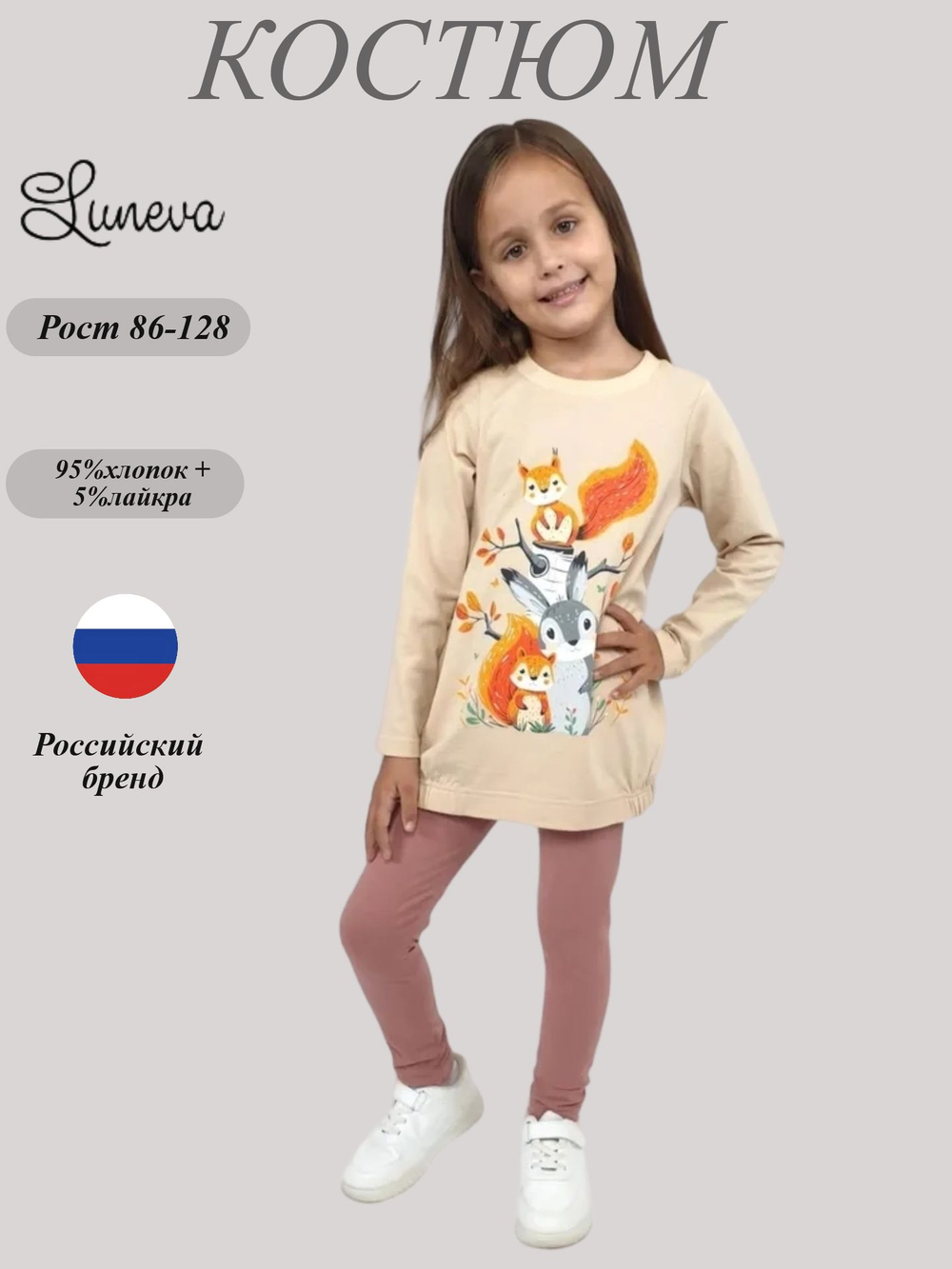 КОСТЮМ

Luneva

Рост 86-128

95%хлопок + 5%лайкра

Российский бренд