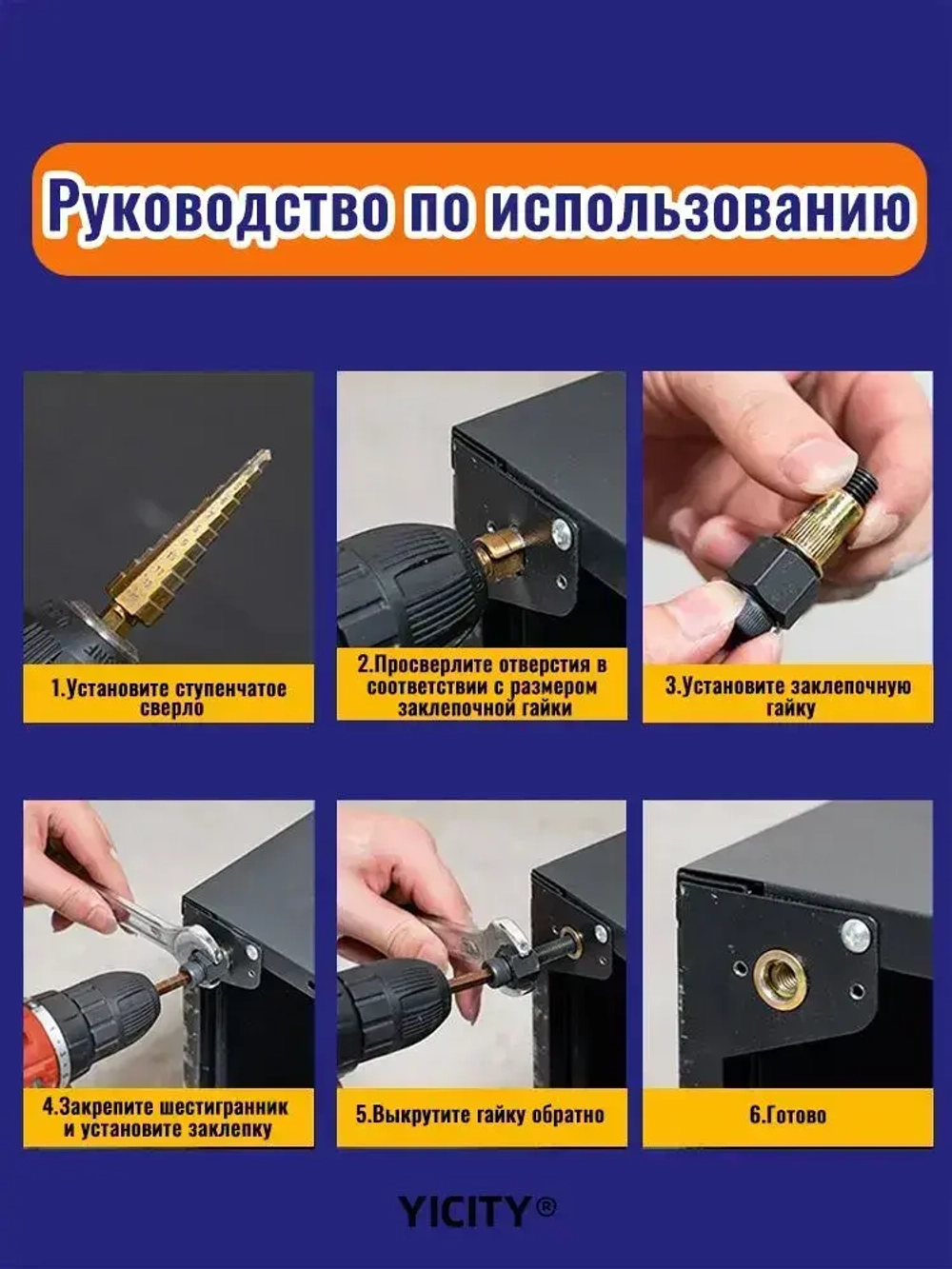 Руководство по использованию

1.Установите ступенчатое сверло

2.Просверлите отверстия в соответствии с размером заклепочной гайки

3.Установите заклепочную гайку

4.Закрепите шестигранник и установите заклепку

5.Выкрутите гайку обратно

6.Готово

YICITY®