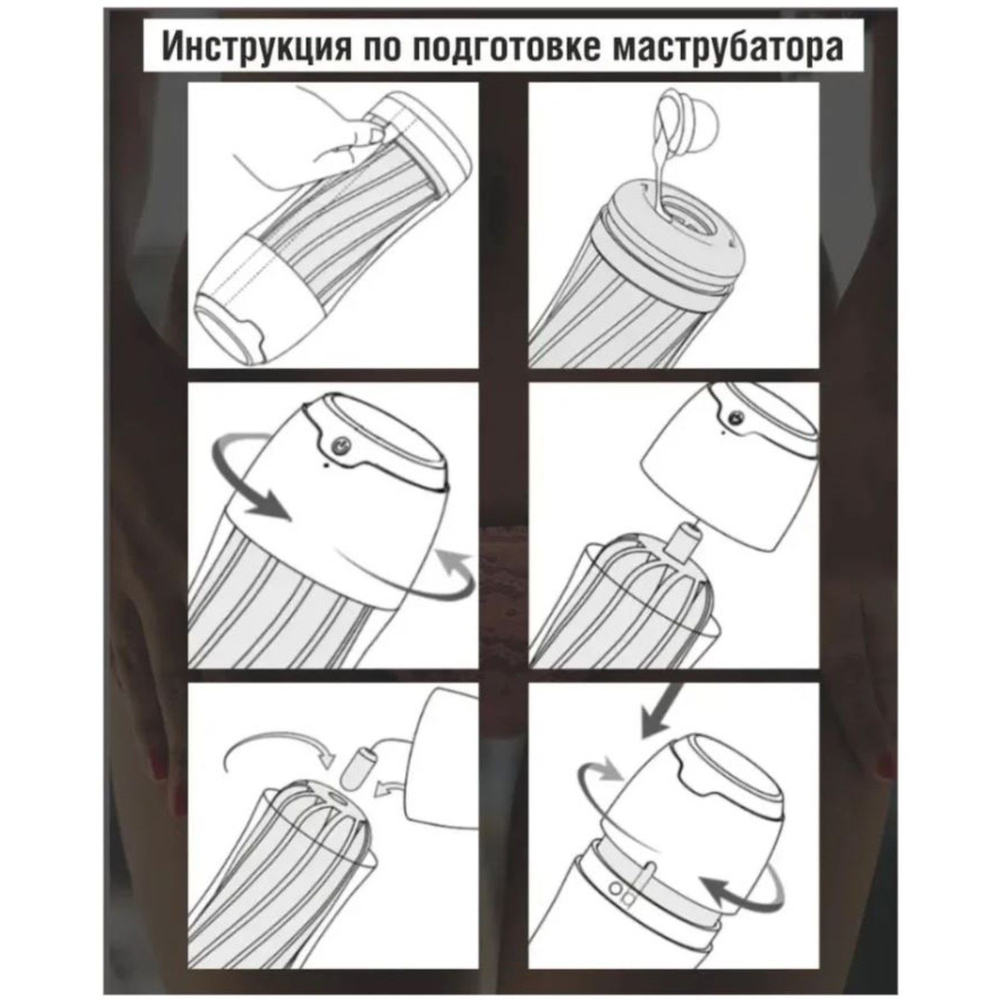 Инструкция по подготовке маструбатора