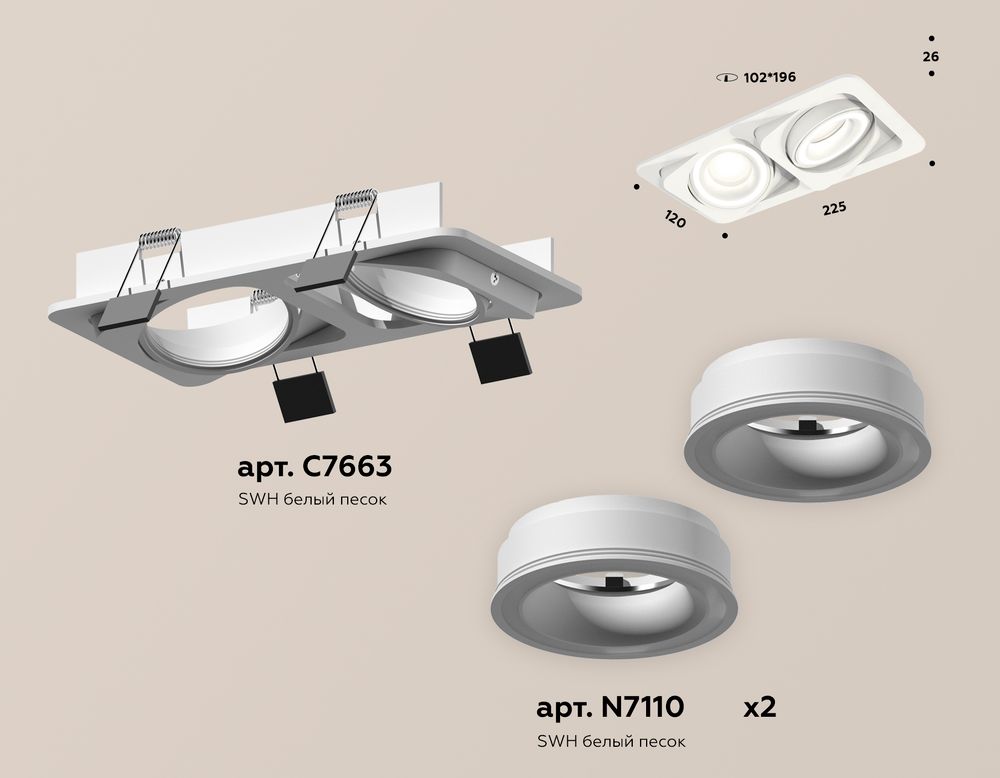 102*196

26

120

225

арт. C7663

SWH белый песок

арт. N7110 x2

SWH белый песок