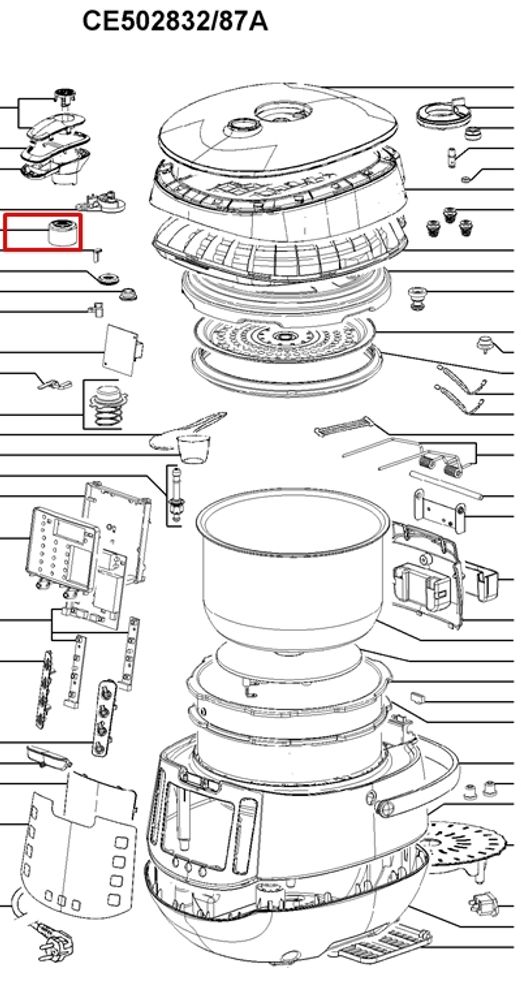 CE502832/87A