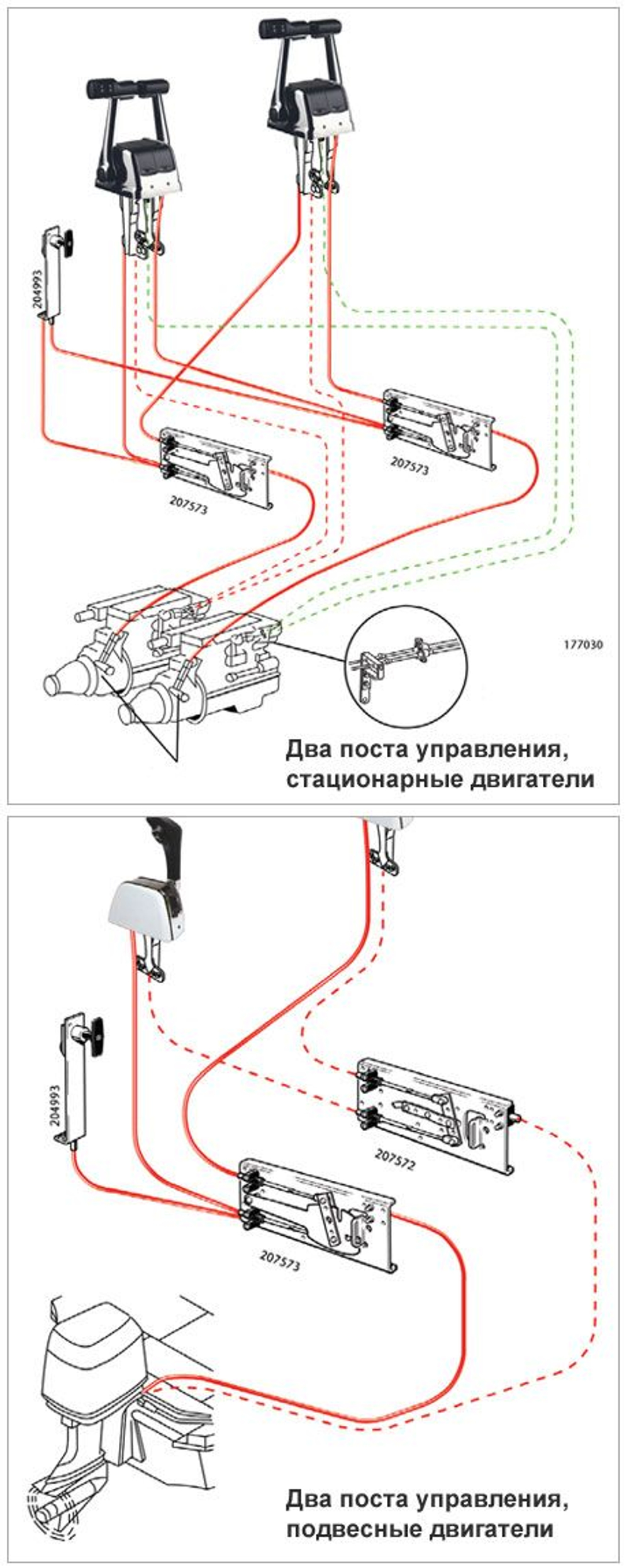 204993

207573

207573

177030

Два поста управления, стационарные двигатели

204993

207572

207573

Два поста управления, подвесные двигатели