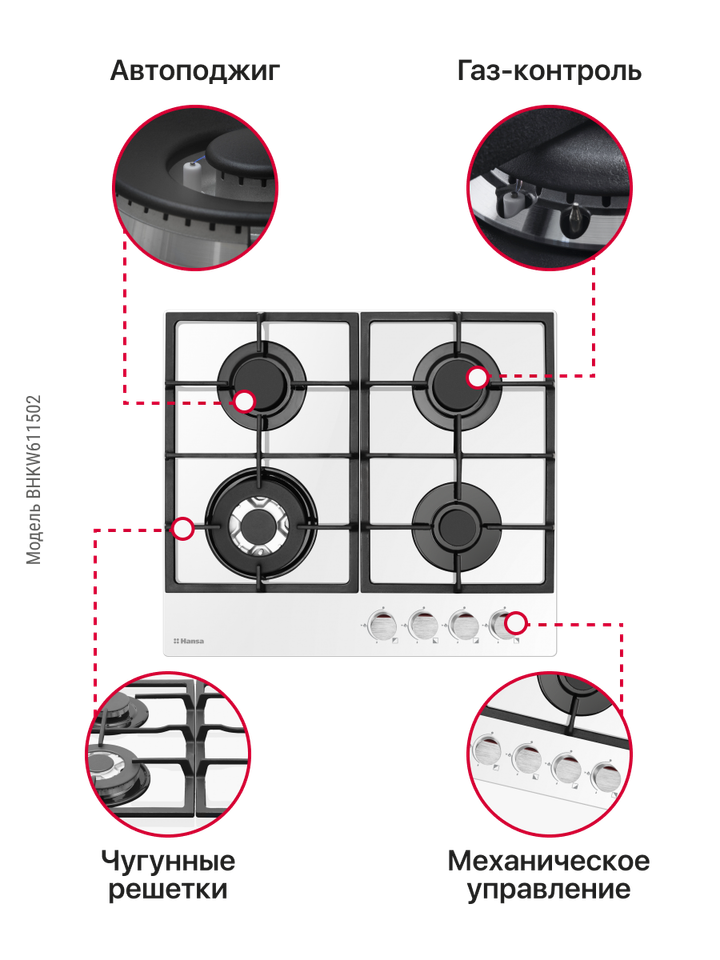 Автоподжиг

Газ-контроль

Модель BHKW611502

Hansa

Чугунные решетки

Механическое управление