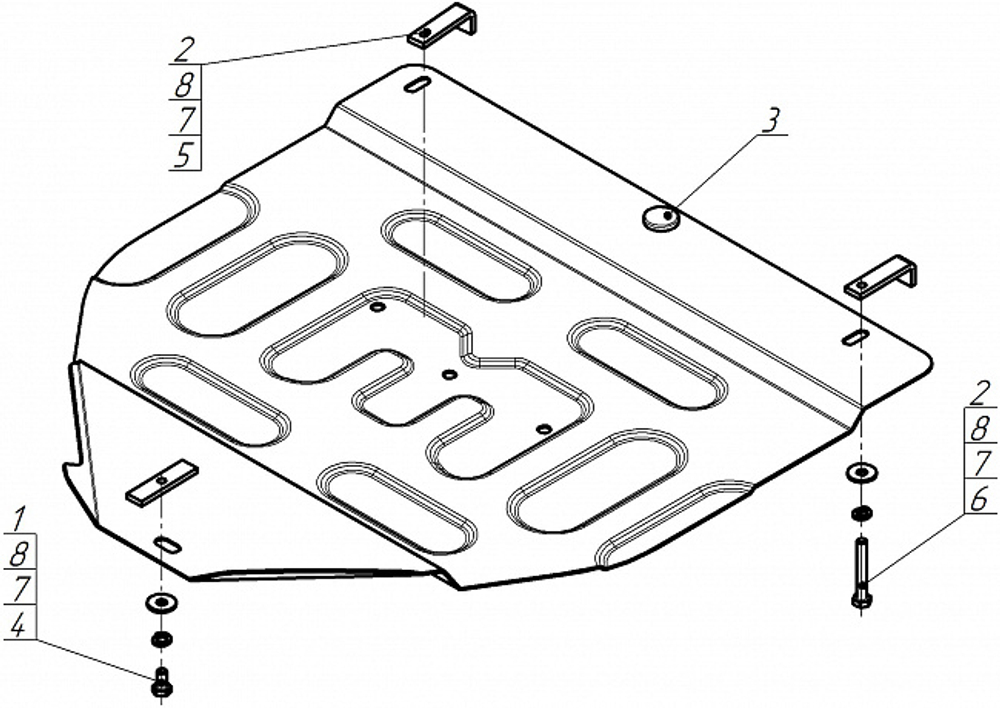 2
8
7
5

3

2
8
7
6

1
8
7
4