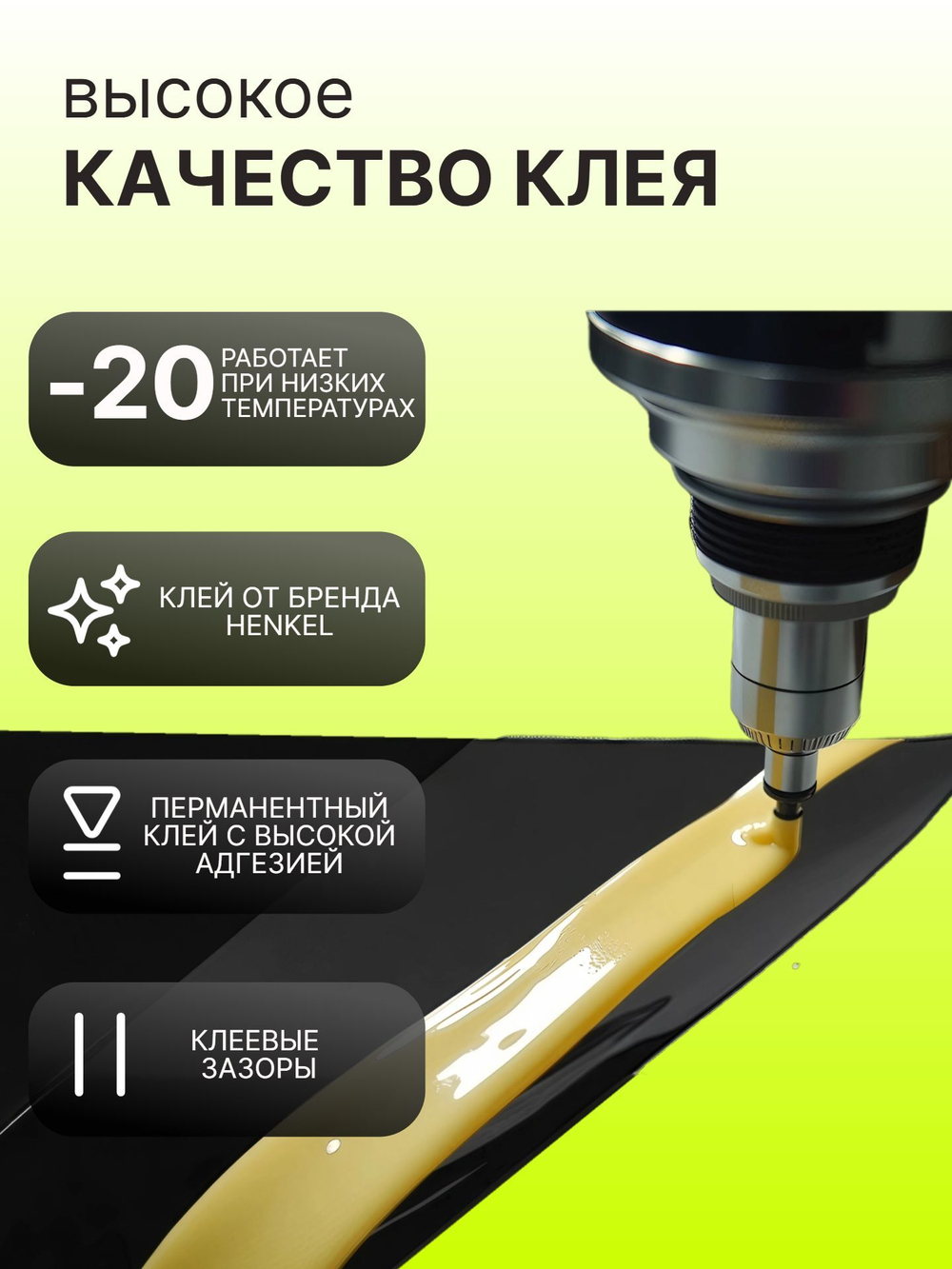 высокое
КАЧЕСТВО КЛЕЯ

-20 РАБОТАЕТ ПРИ НИЗКИХ ТЕМПЕРАТУРАХ

КЛЕЙ ОТ БРЕНДА HENKEL

ПЕРМАНЕНТНЫЙ КЛЕЙ С ВЫСОКОЙ АДГЕЗИЕЙ

КЛЕЕВЫЕ ЗАЗОРЫ