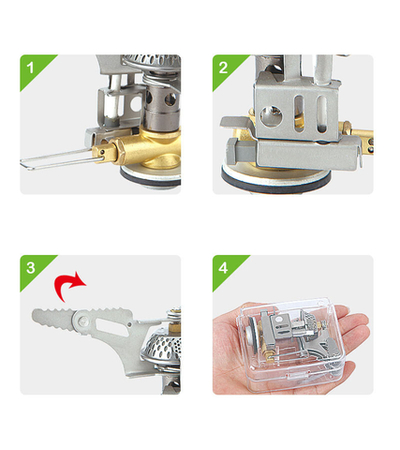 1

2

3

4