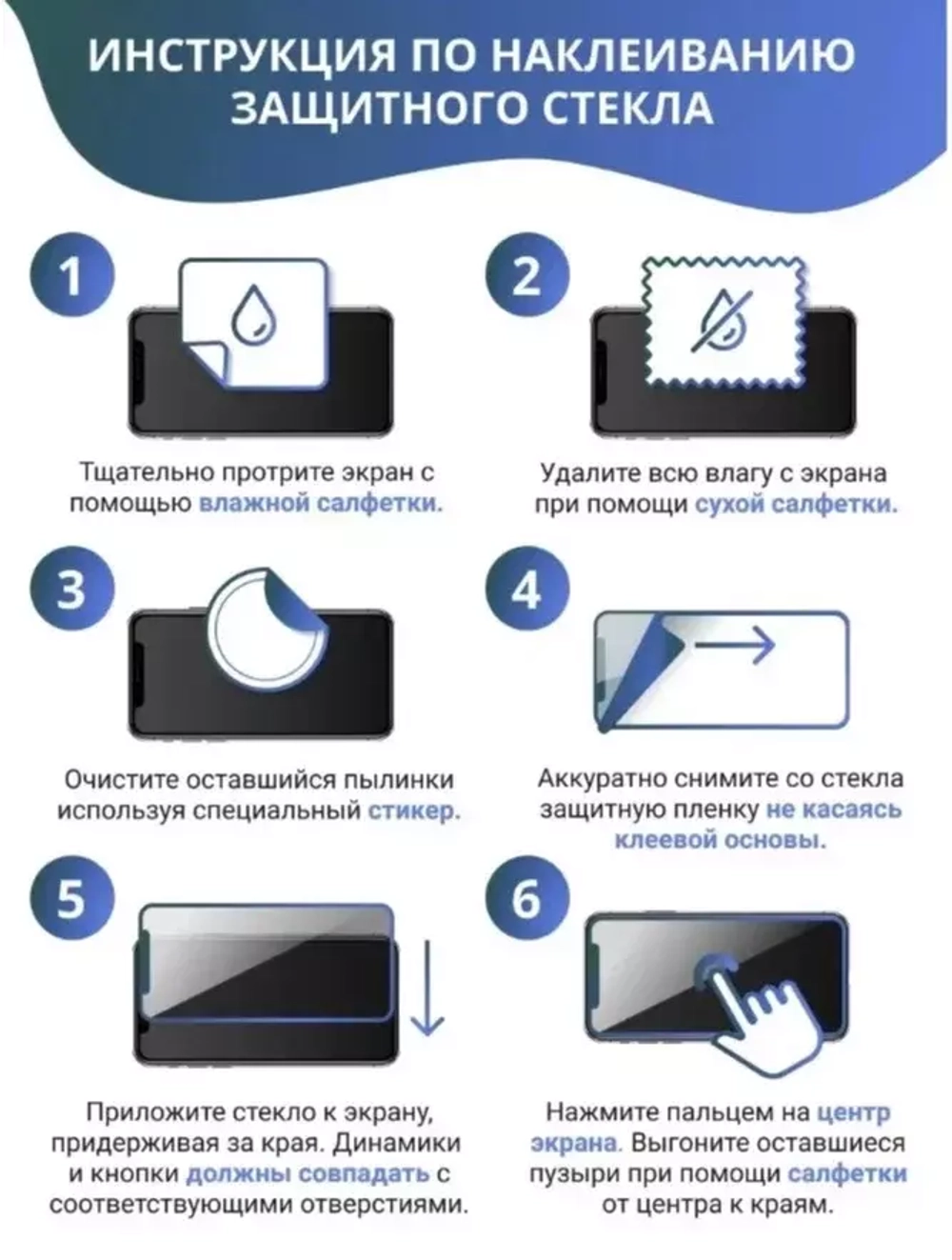 ИНСТРУКЦИЯ ПО НАКЛЕИВАНИЮ ЗАЩИТНОГО СТЕКЛА

1

Тщательно протрите экран с помощью влажной салфетки.

2

Удалите всю влагу с экрана при помощи сухой салфетки.

3

Очистите оставшийся пылинки используя специальный стикер.

4

Аккуратно снимите со стекла защитную пленку не касаясь клеевой основы.

5

Приложите стекло к экрану, придерживая за края. Динамики и кнопки должны совпадать с соответствующими отверстиями.

6

Нажмите пальцем на центр экрана. Выгоните оставшиеся пузыри при помощи салфетки от центра к краям.