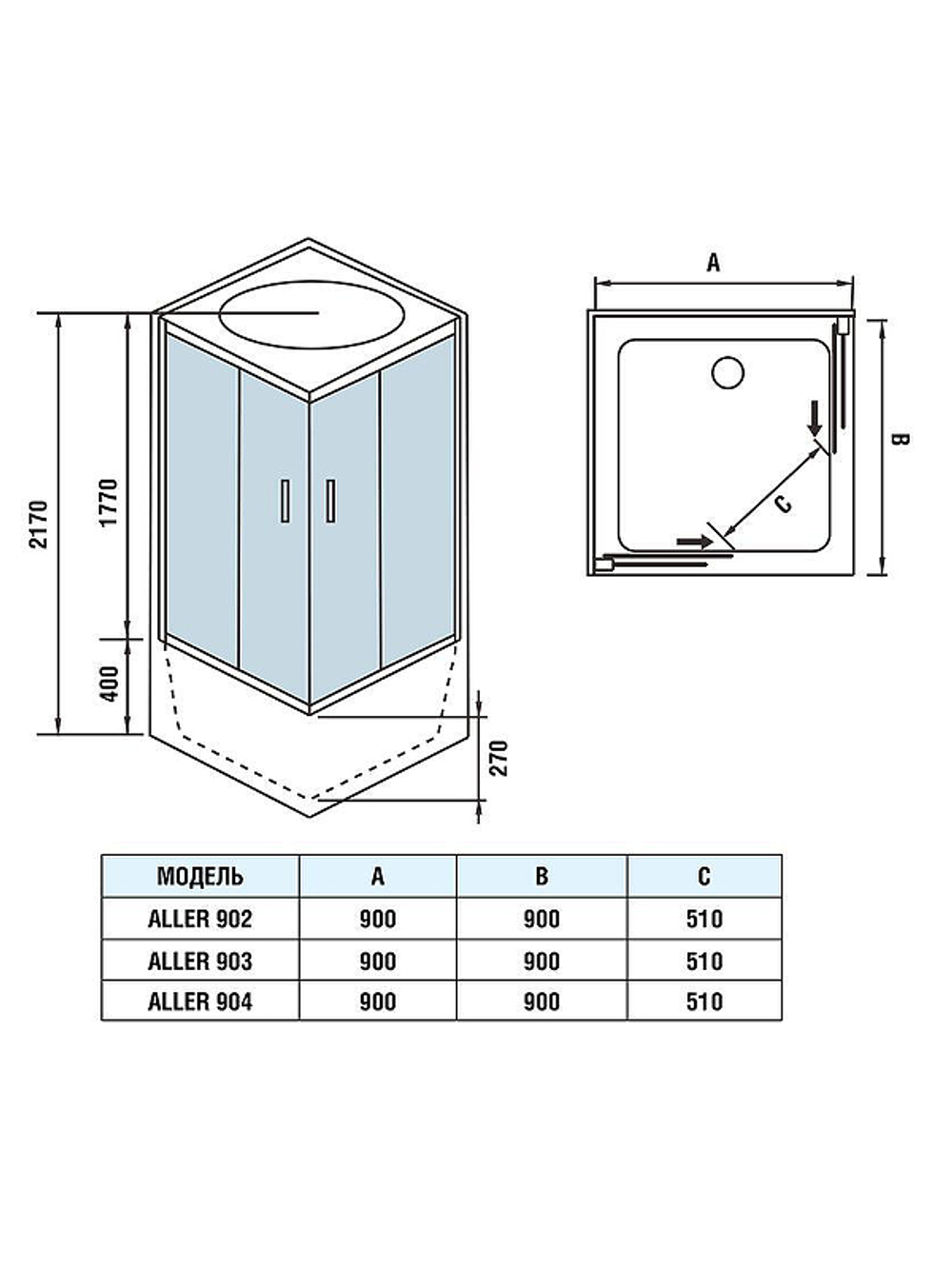 2170
1770
400
270
A
B
C

| МОДЕЛЬ | A | B | C |
|---|---|---|---|
| ALLER 902 | 900 | 900 | 510 |
| ALLER 903 | 900 | 900 | 510 |
| ALLER 904 | 900 | 900 | 510 |