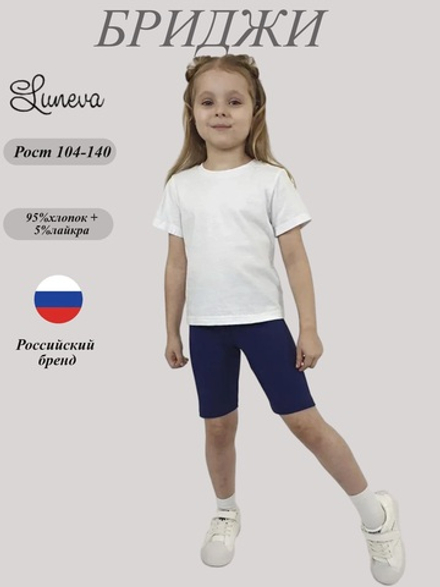 БРИДЖИ

Luneva

Рост 104-140

95%хлопок + 5%лайкра

Российский бренд