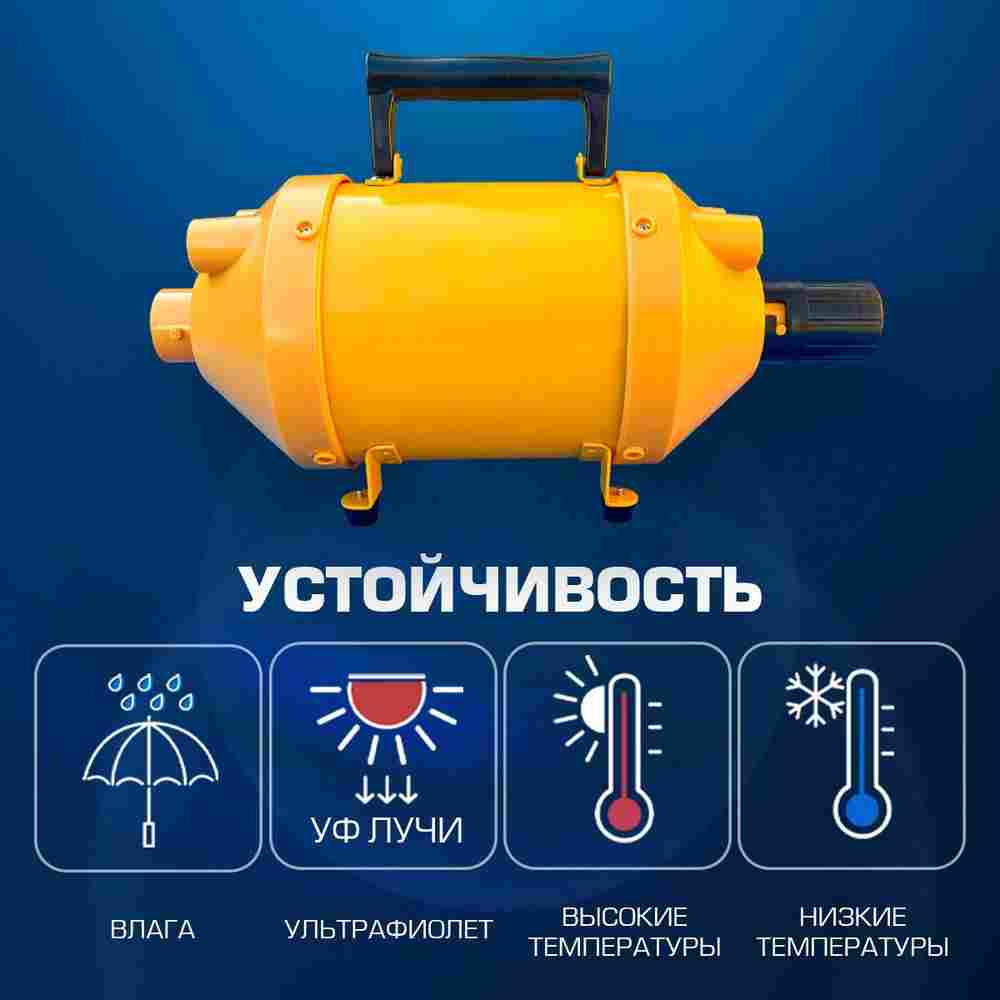 УСТОЙЧИВОСТЬ

УФ ЛУЧИ

ВЛАГА

УЛЬТРАФИОЛЕТ

ВЫСОКИЕ ТЕМПЕРАТУРЫ

НИЗКИЕ ТЕМПЕРАТУРЫ