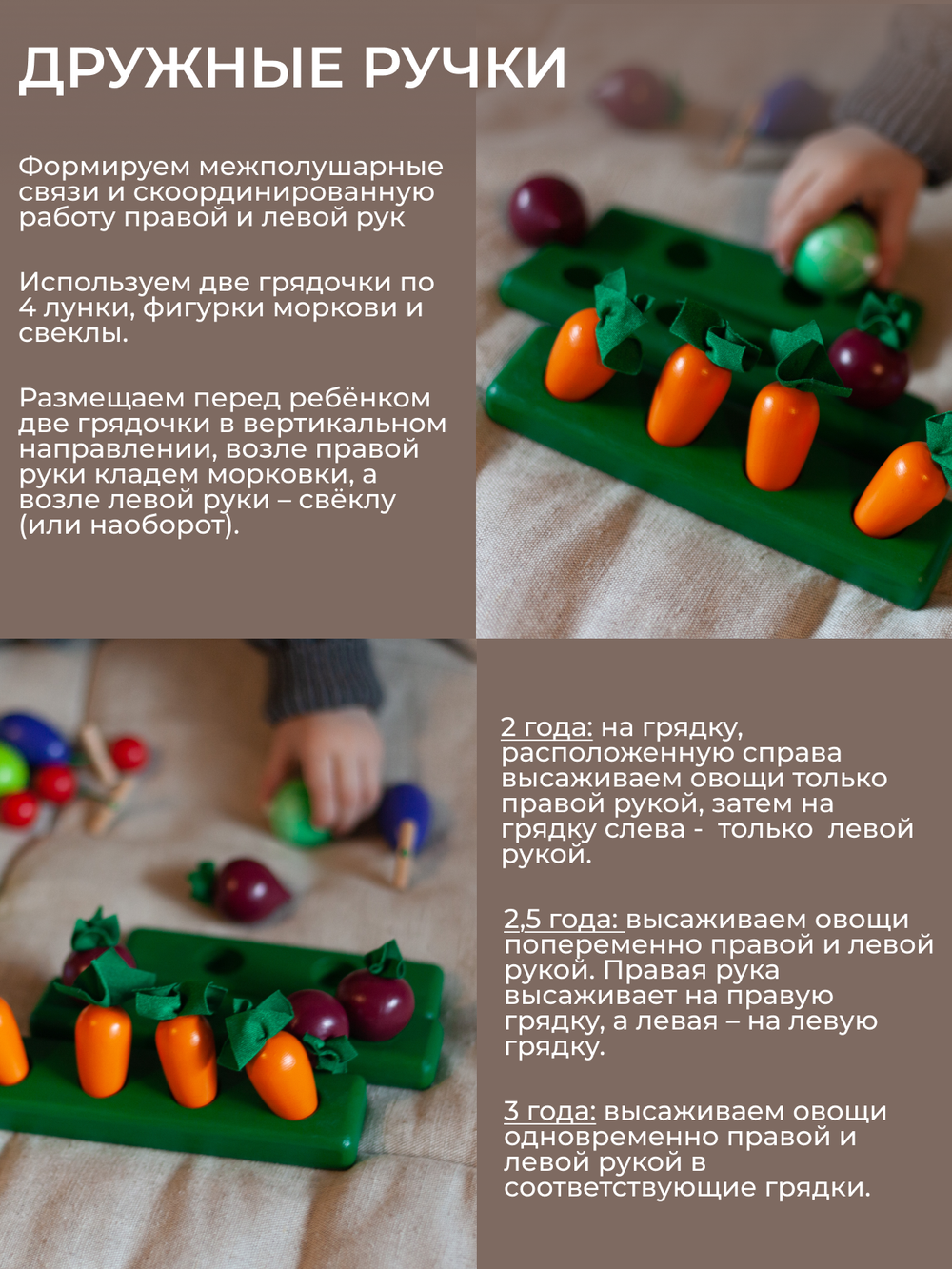 ДРУЖНЫЕ РУЧКИ

Формируем межполушарные связи и скоординированную работу правой и левой рук

Используем две грядочки по 4 лунки, фигурки моркови и свеклы.

Размещаем перед ребёнком две грядочки в вертикальном направлении, возле правой руки кладем морковки, а возле левой руки – свёклу (или наоборот).

2 года: на грядку, расположенную справа высаживаем овощи только правой рукой, затем на грядку слева -  только  левой рукой.

2,5 года: высаживаем овощи попеременно правой и левой рукой. Правая рука высаживает на правую грядку, а левая – на левую грядку.

3 года: высаживаем овощи одновременно правой и левой рукой в соответствующие грядки.