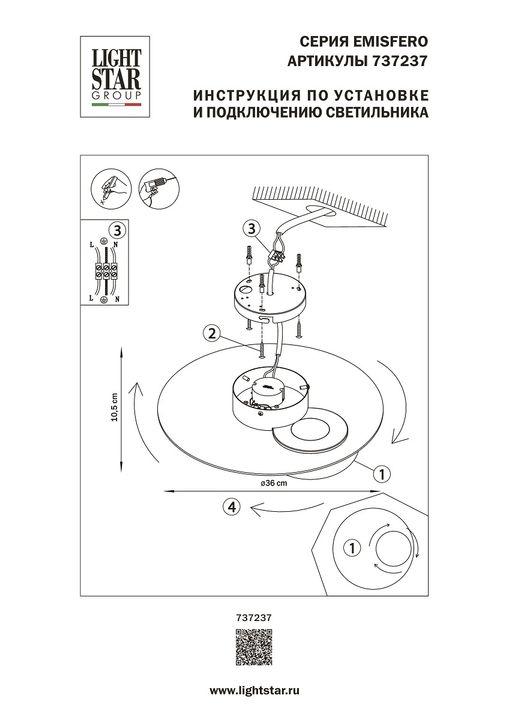 LIGHT STAR GROUP

СЕРИЯ EMISFERO
АРТИКУЛЫ 737237

ИНСТРУКЦИЯ ПО УСТАНОВКЕ
И ПОДКЛЮЧЕНИЮ СВЕТИЛЬНИКА

3
L N
L N

3

2

10,5 cm

1

ø36 cm

4

1

737237

www.lightstar.ru