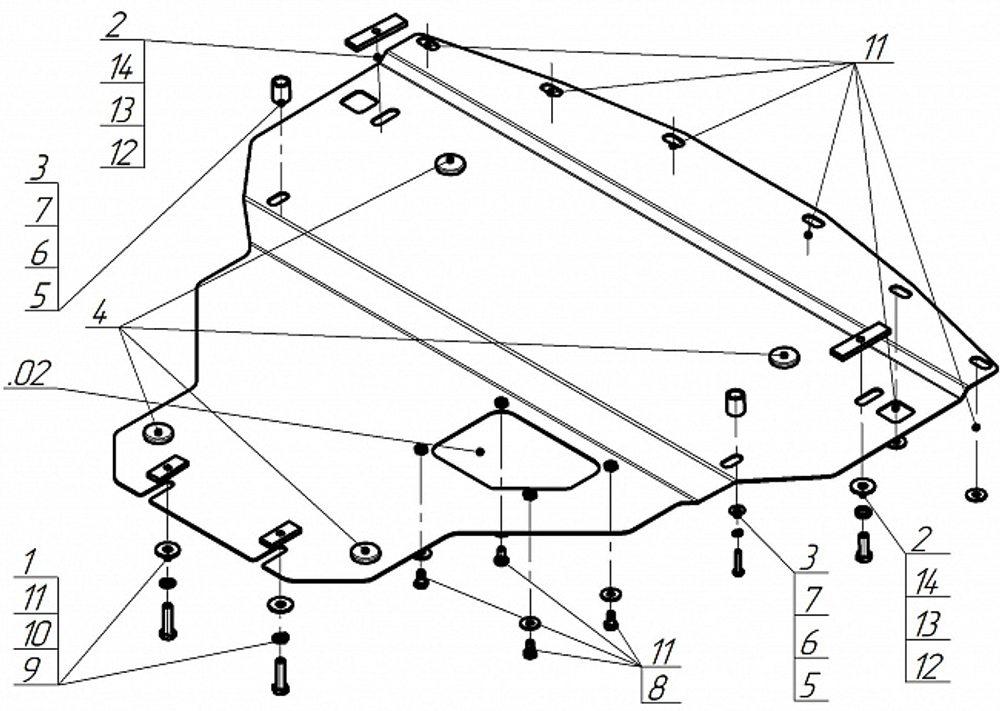 2
14
13
12

11

3
7
6
5

4

.02

1
11
10
9

11
8

3
7
6
5

2
14
13
12