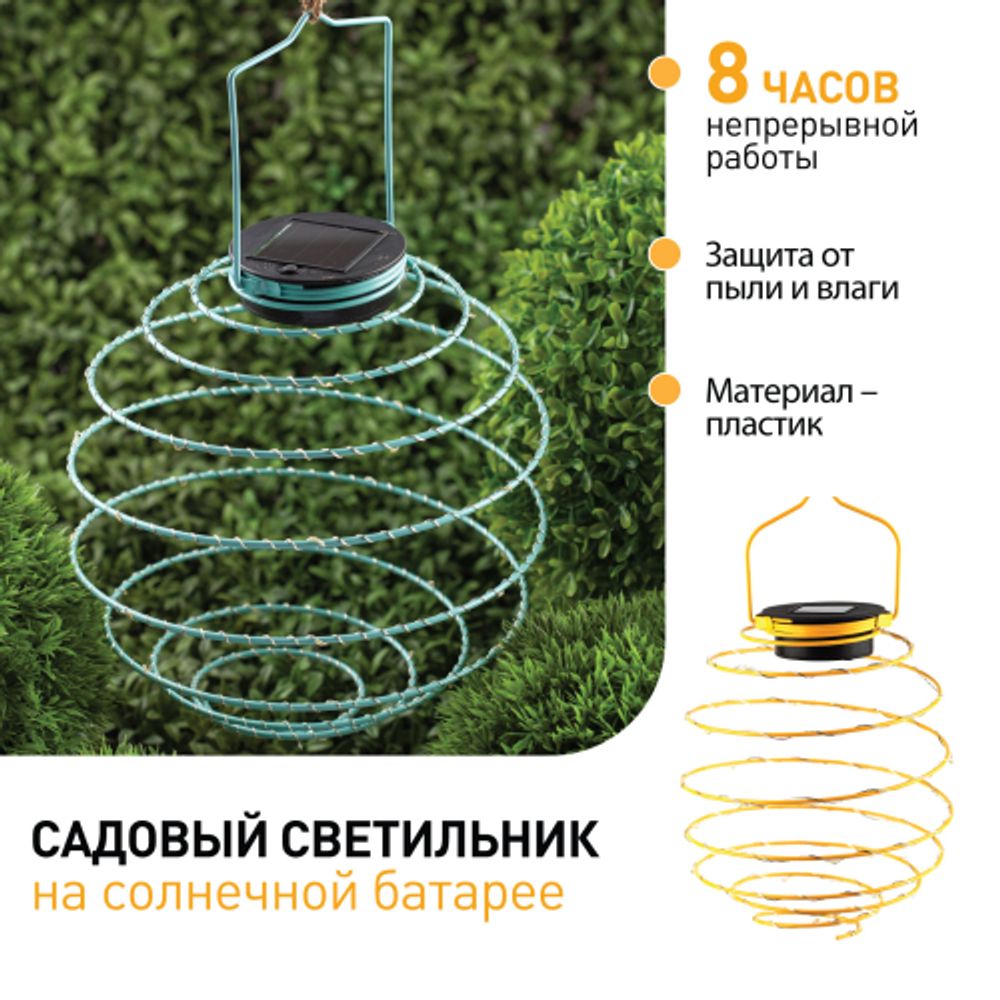 8 ЧАСОВ непрерывной работы

Защита от пыли и влаги

Материал – пластик

САДОВЫЙ СВЕТИЛЬНИК
на солнечной батарее